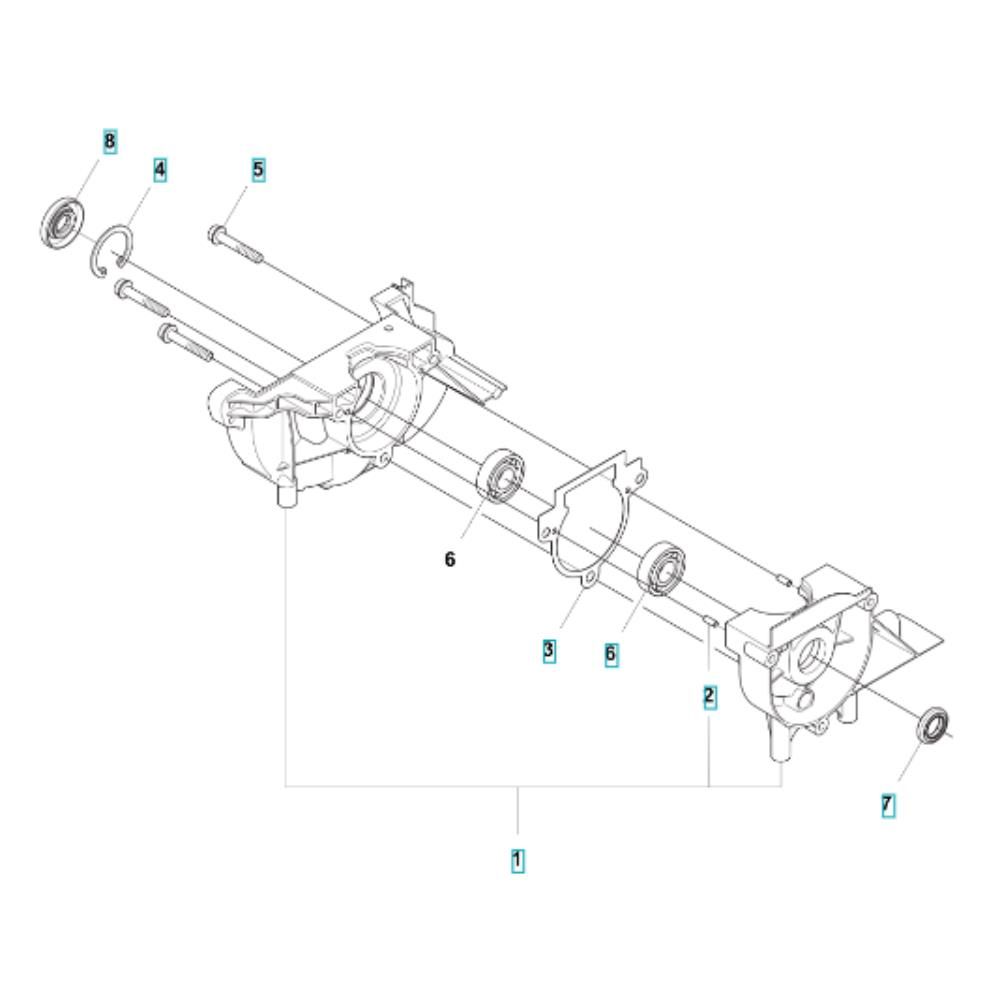 8
4
5
6
3
6
2
7
1