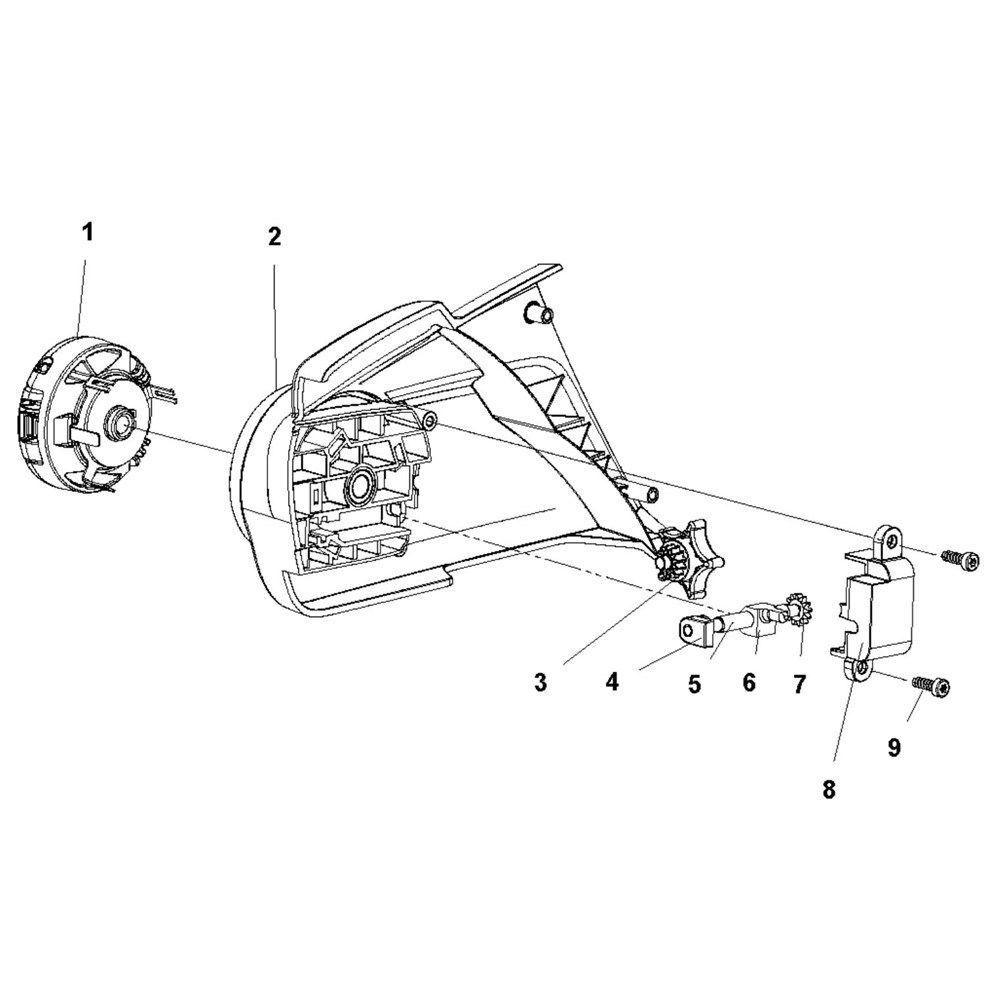 1
2
3
4
5
6
7
8
9