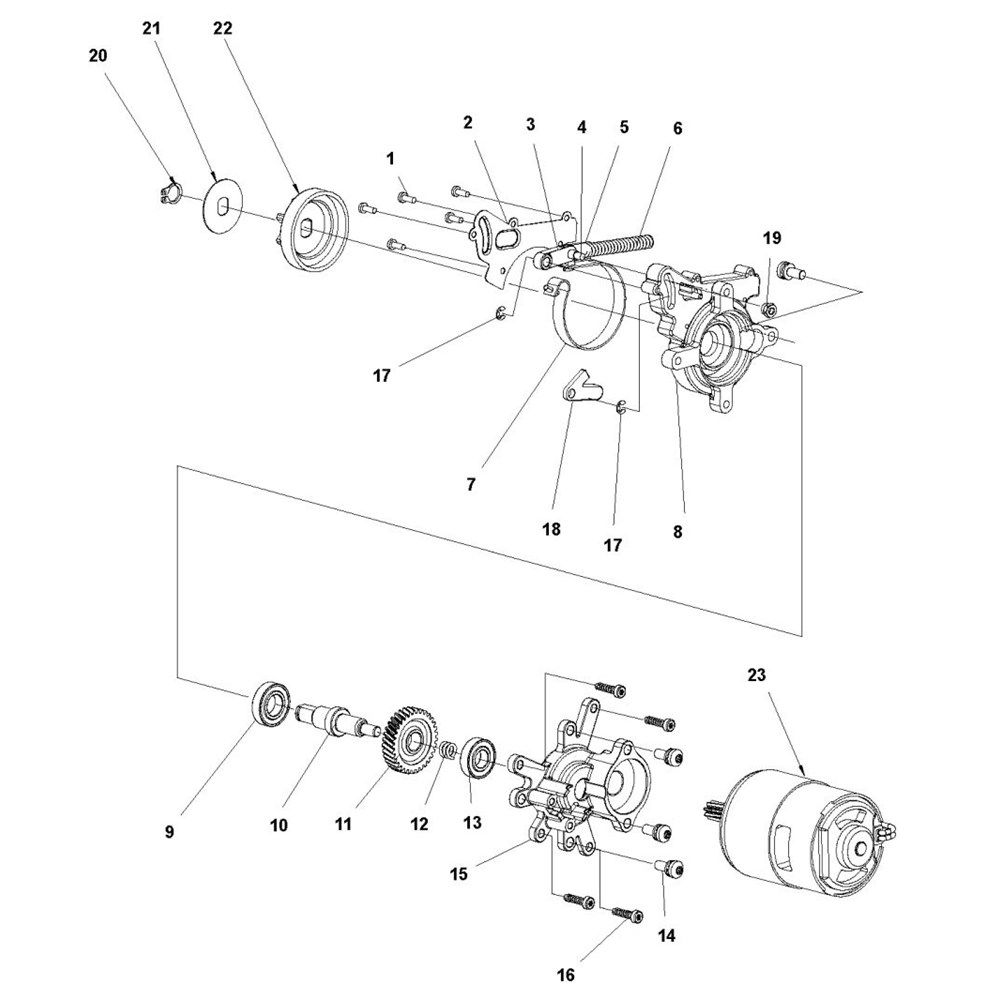 20
21
22
1
2
3
4
5
6
19
17
7
18
17
8
23
9
10
11
12
13
15
14
16