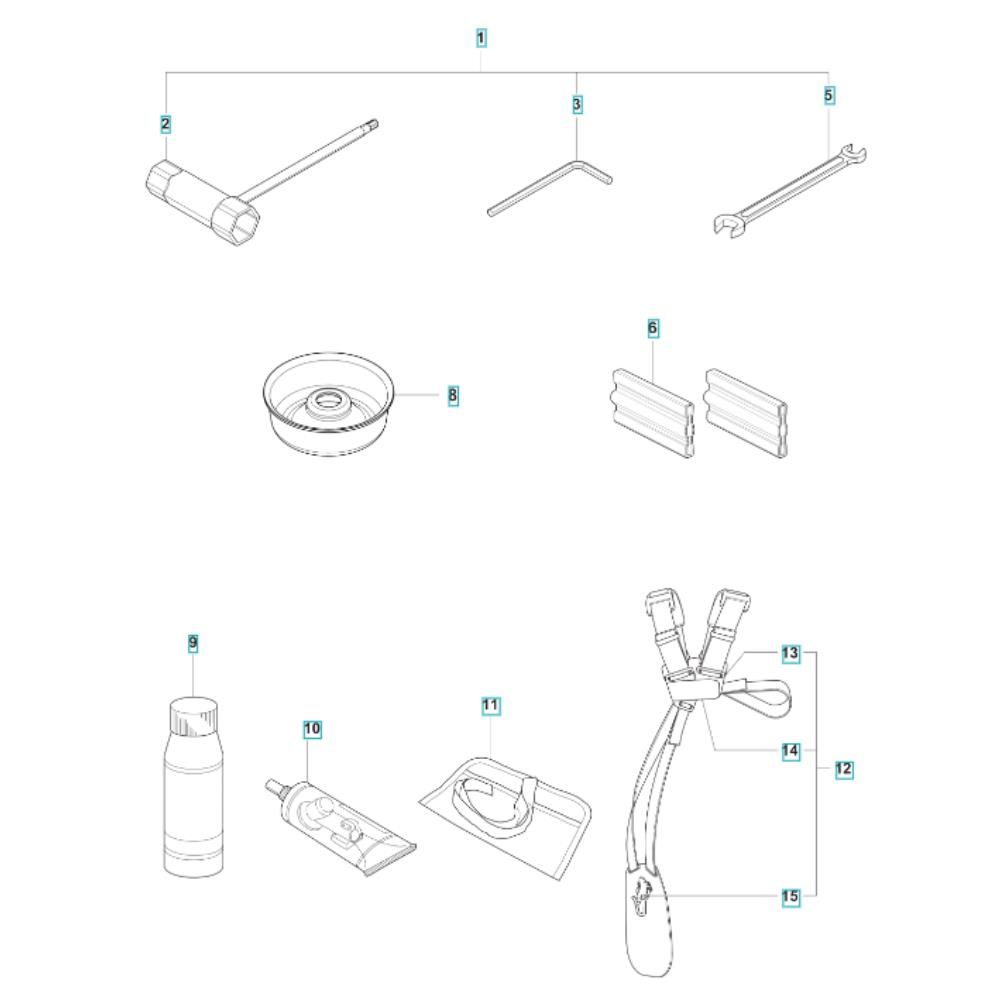 1
2
3
5
8
6
9
10
11
13
14
12
15