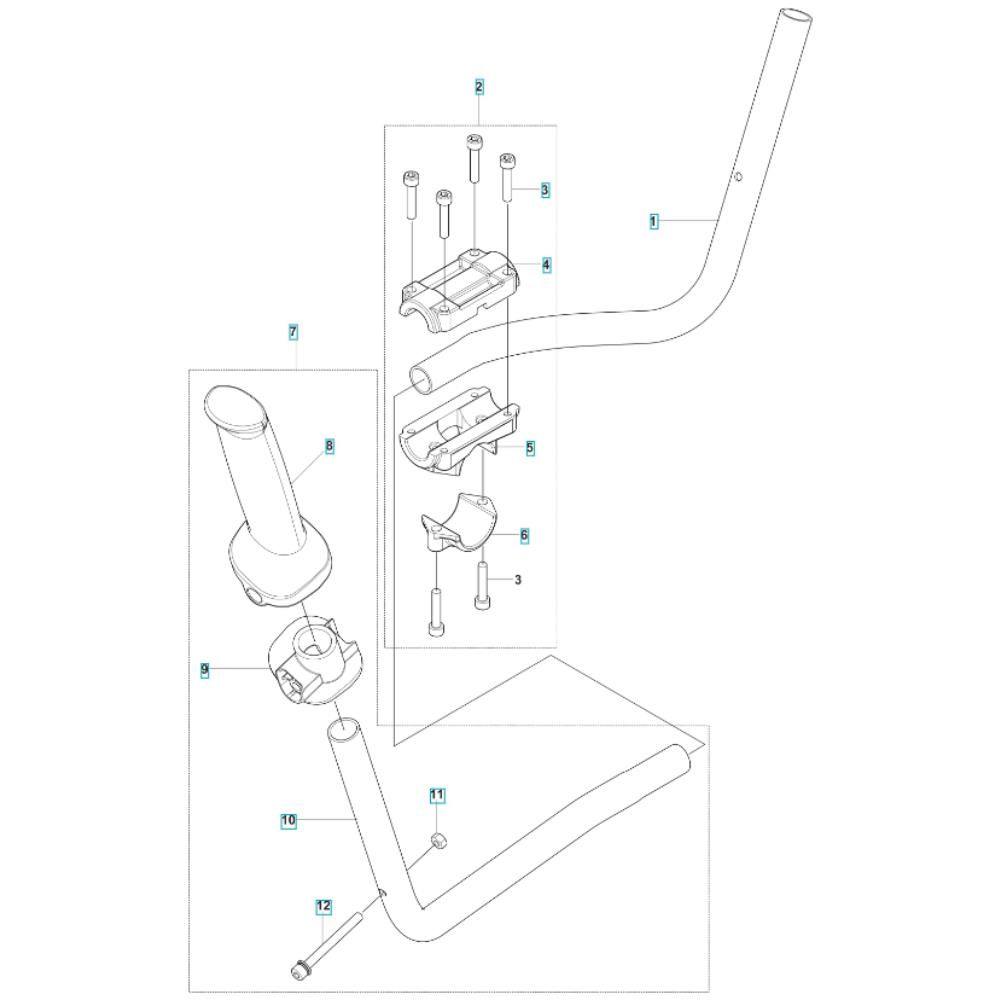 2
3
1
4
7
8
5
6
3
9
11
10
12