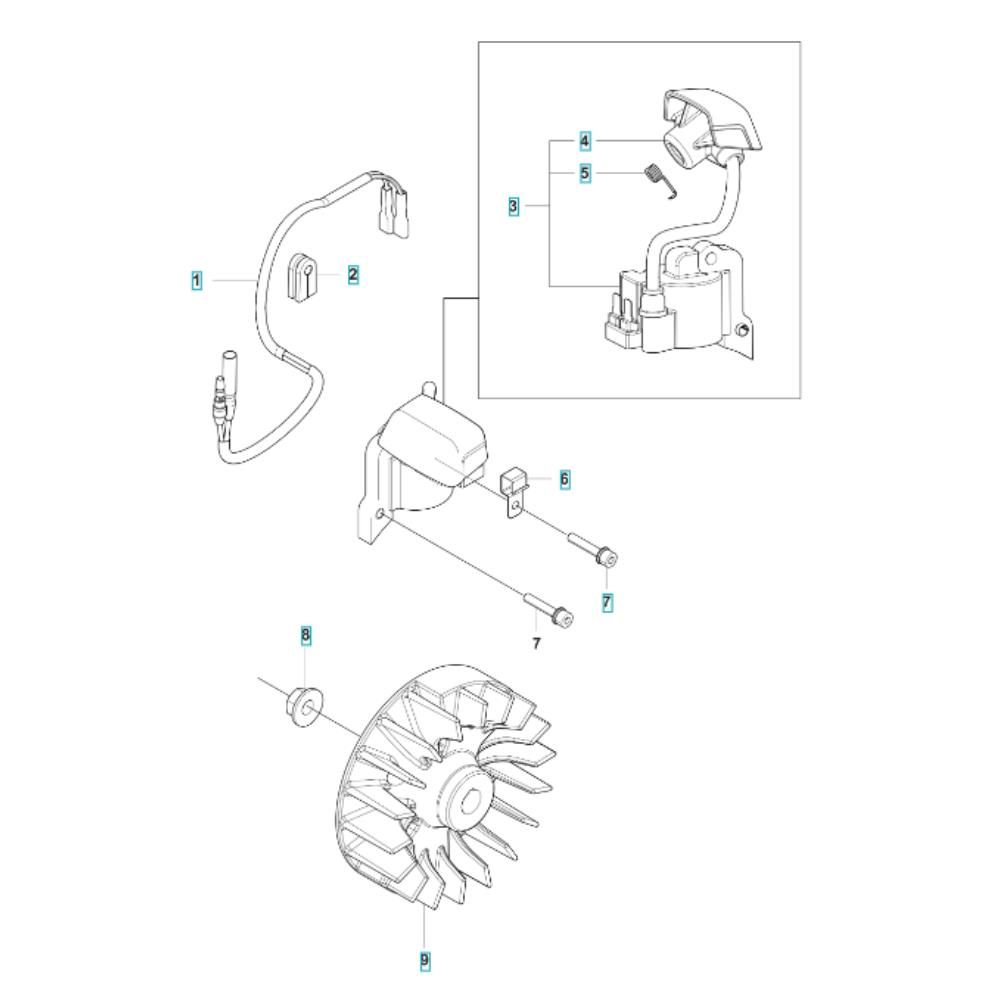 4
5
3
1
2
6
7
7
8
9