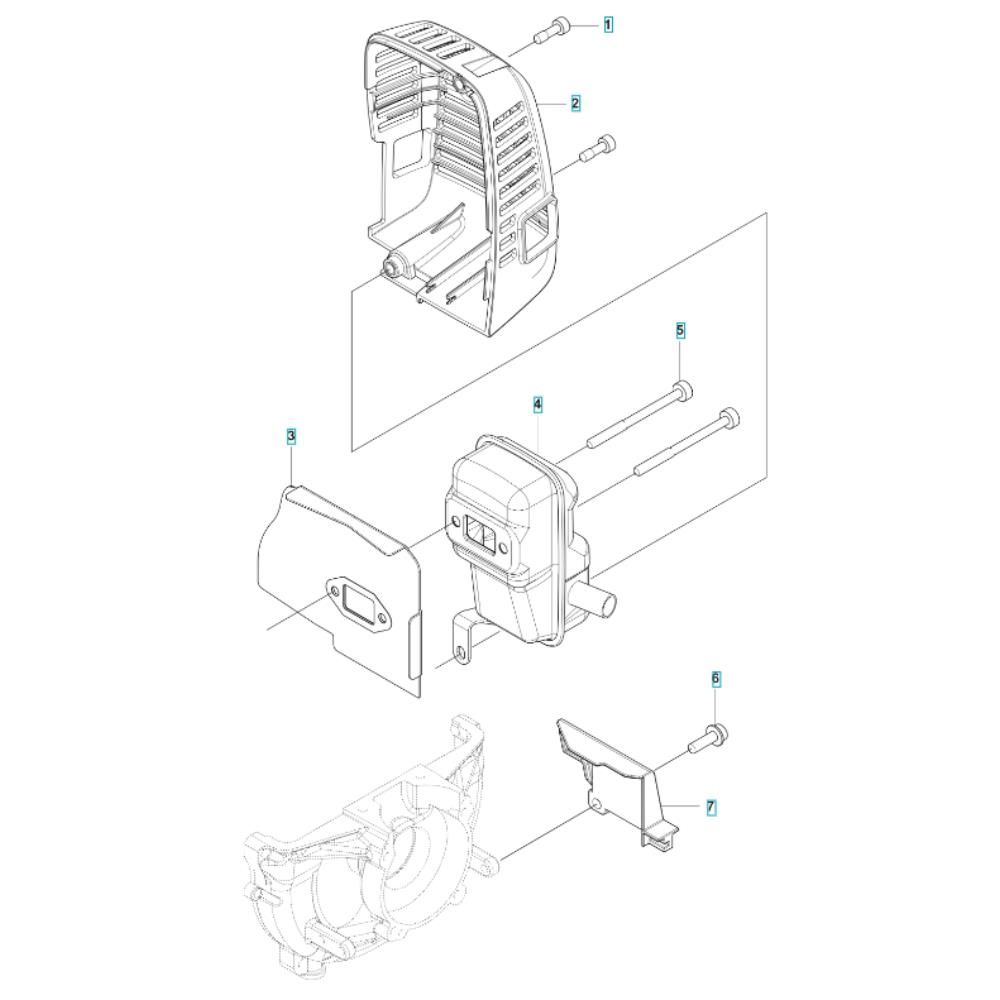 1
2
5
4
3
6
7