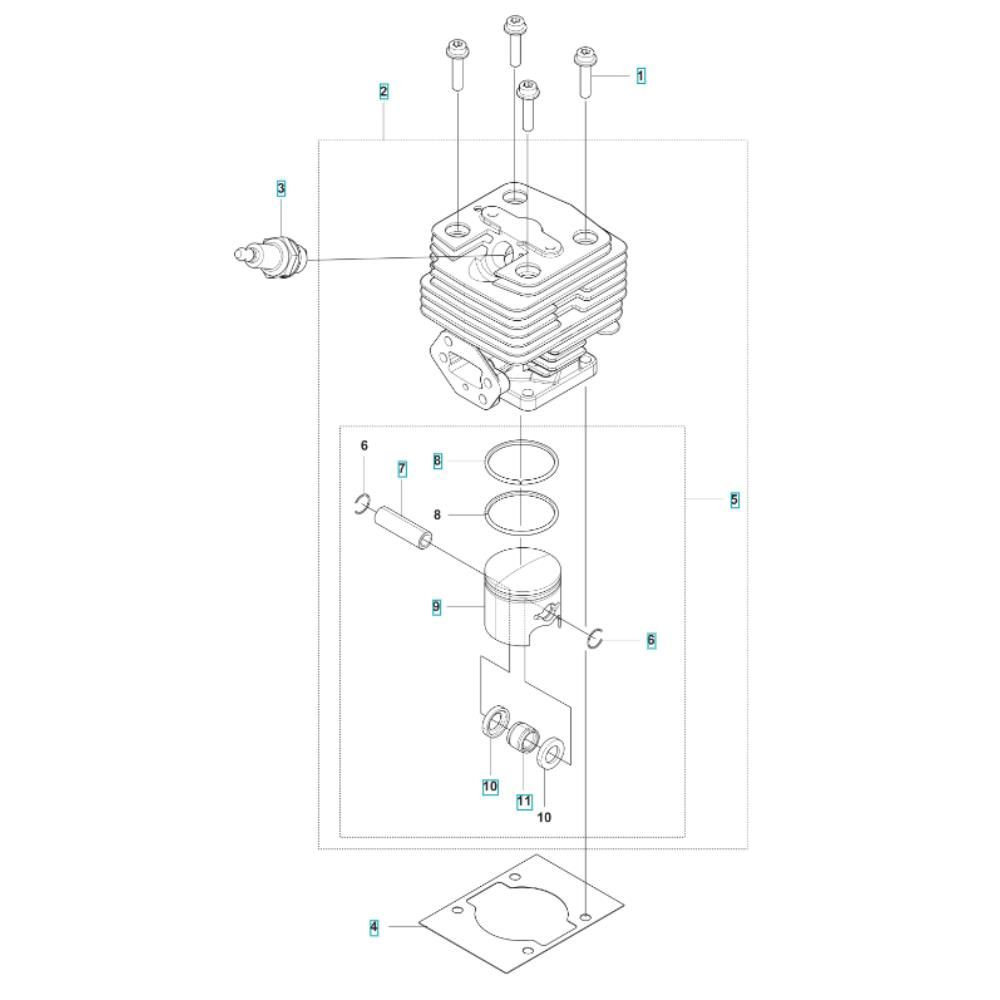 1
2
3
6
7
8
8
5
9
6
10
11
10
4