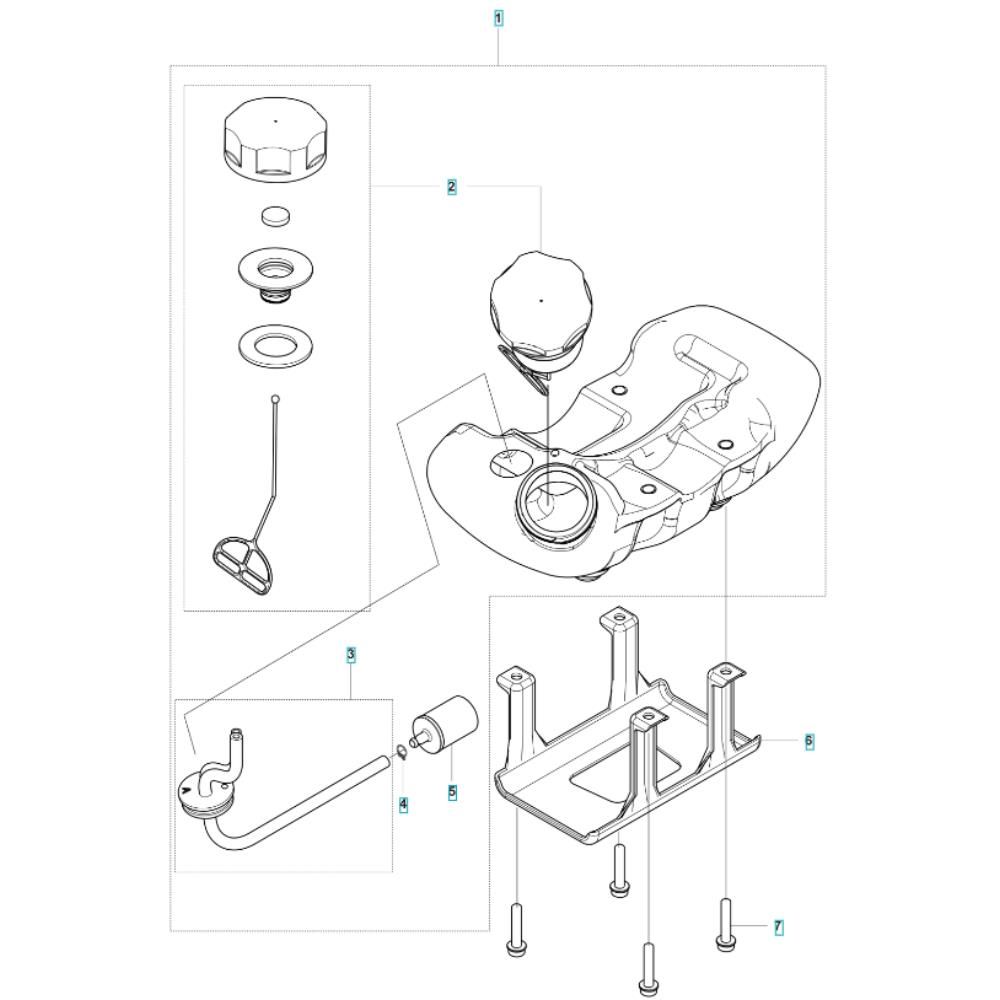 1
2
3
4
5
6
7