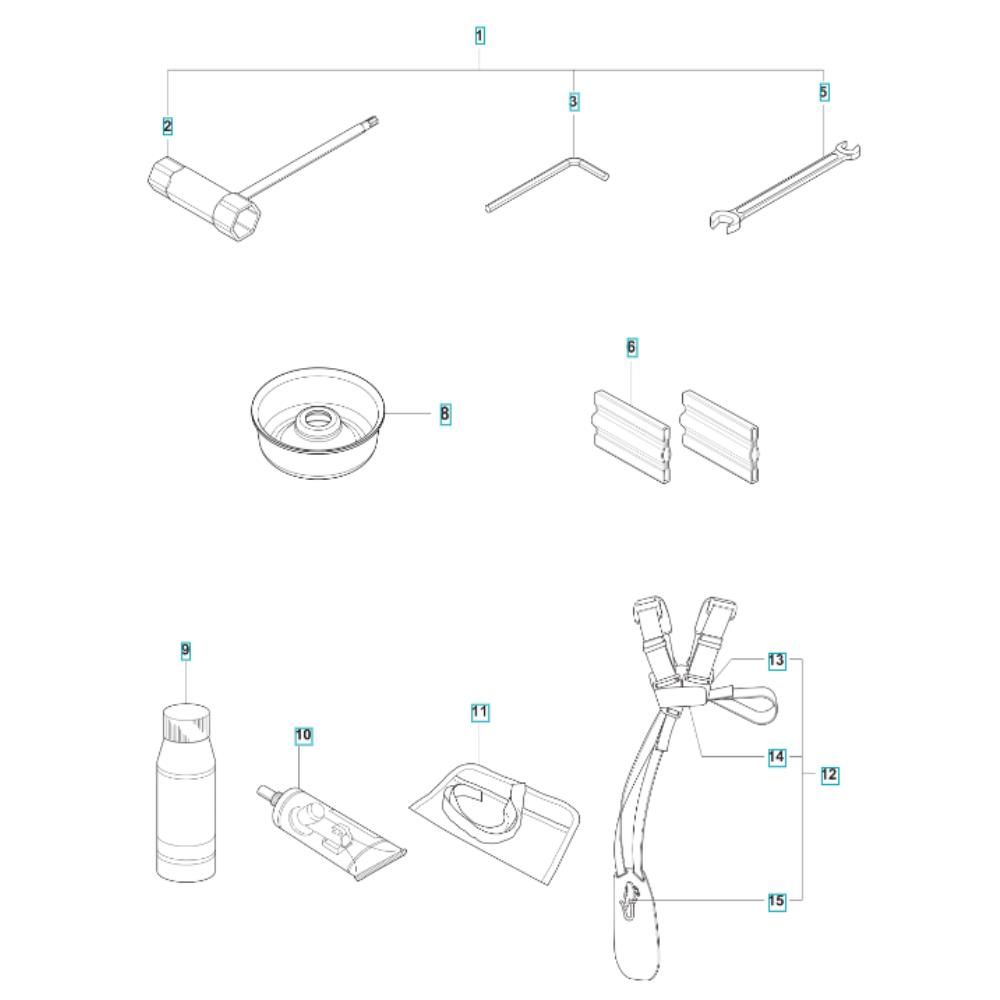 1
2
3
5
8
6
9
10
11
13
14
12
15