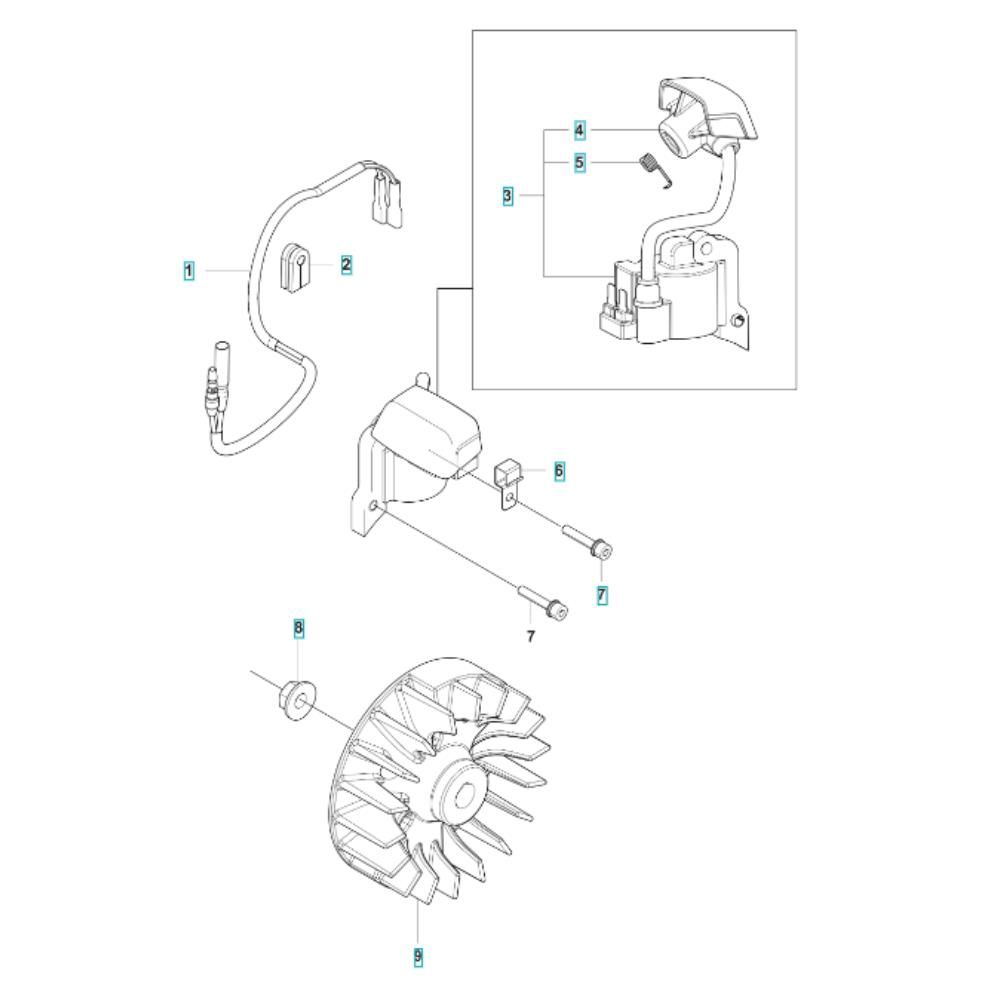 4
5
3
1
2
6
7
7
8
9