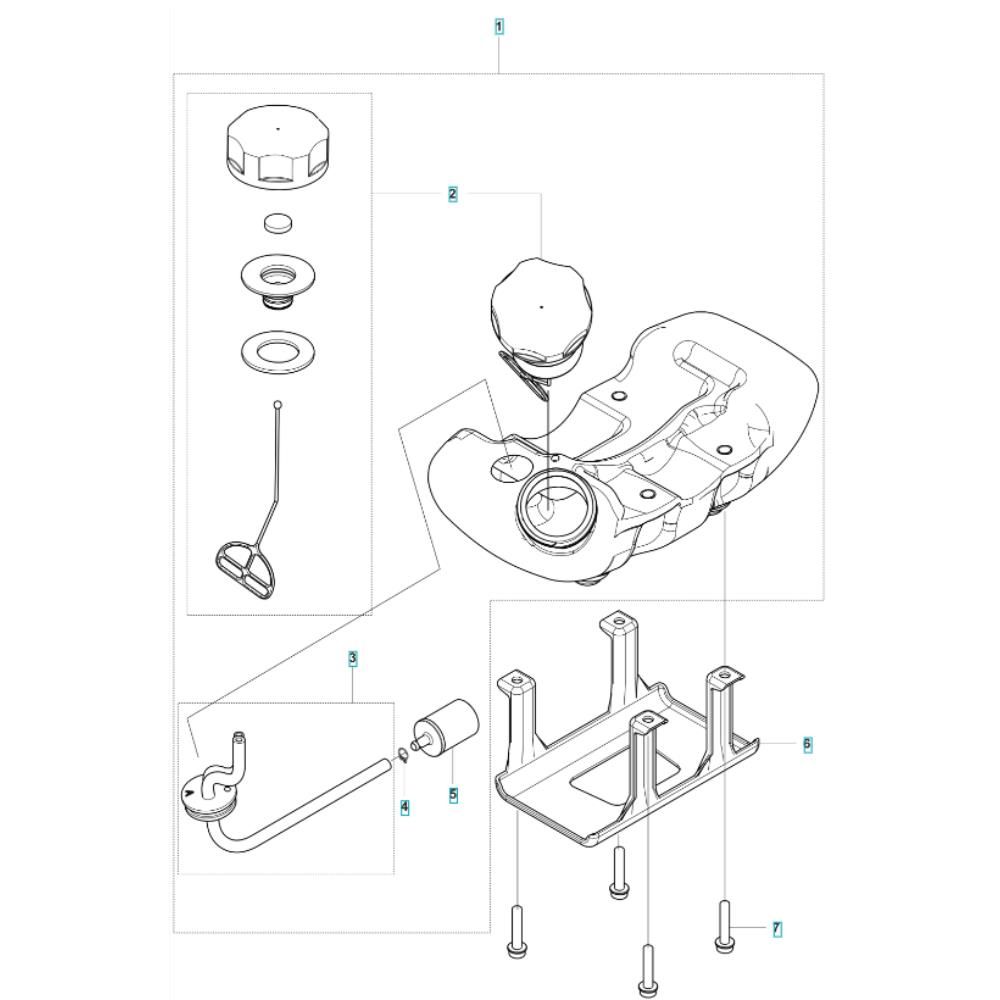 1
2
3
4
5
6
7