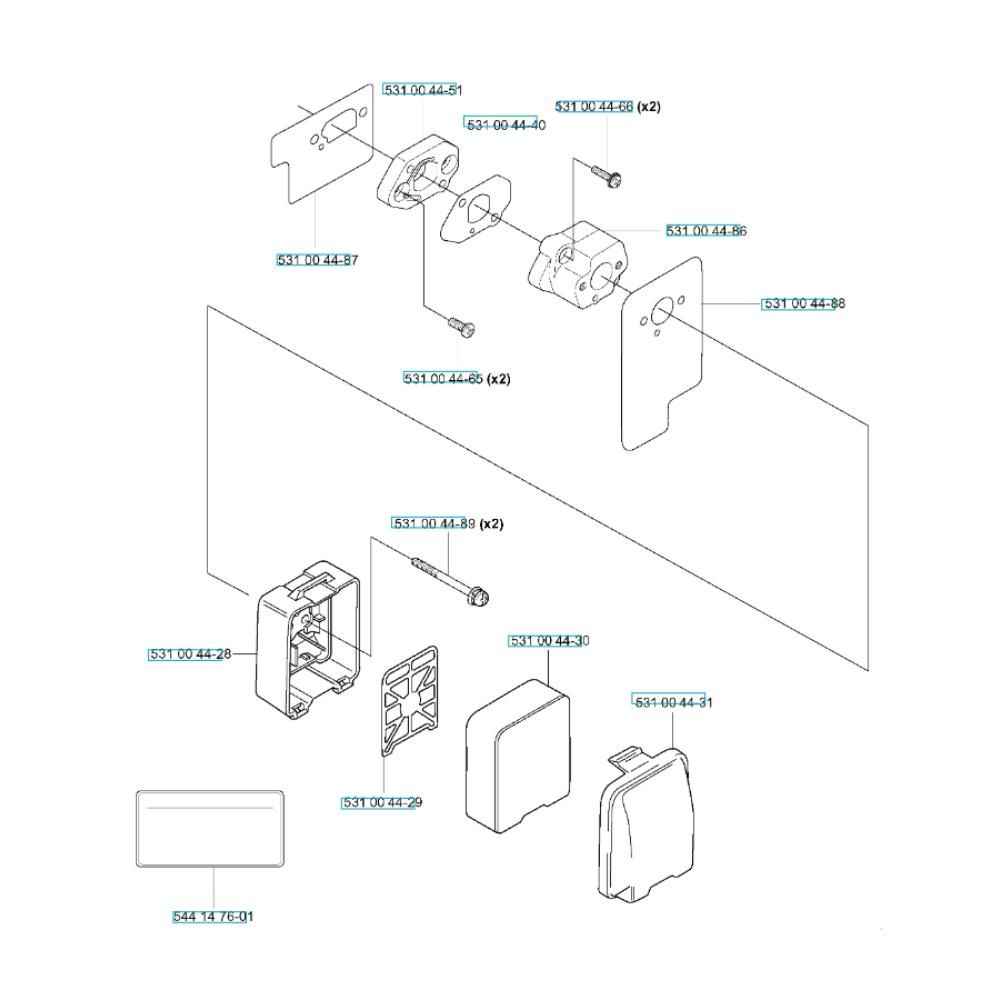 531 00 44-51
531 00 44-40
531 00 44-66 (x2)
531 00 44-86
531 00 44-87
531 00 44-88
531 00 44-65 (x2)
531 00 44-89 (x2)
531 00 44-28
531 00 44-30
531 00 44-31
531 00 44-29
544 14 76-01