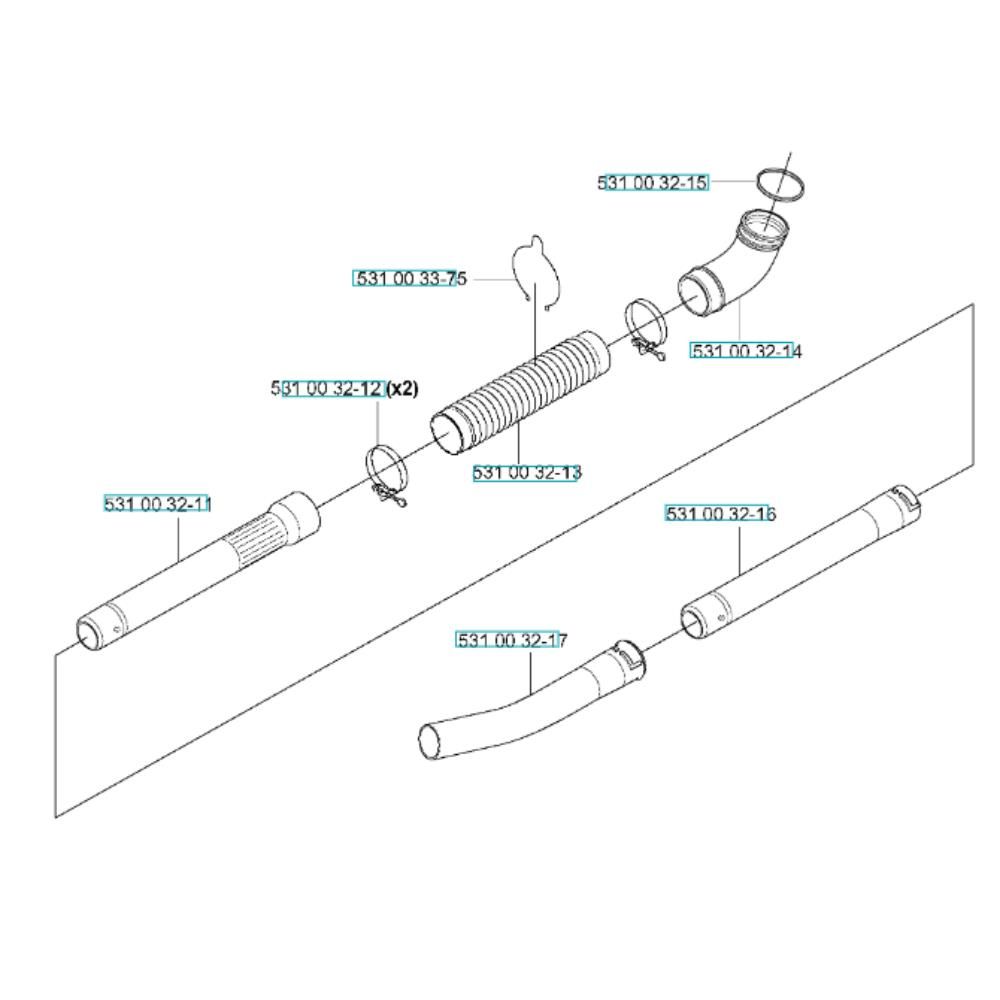 531 00 32-15
531 00 33-75
531 00 32-14
531 00 32-12 (x2)
531 00 32-13
531 00 32-11
531 00 32-16
531 00 32-17