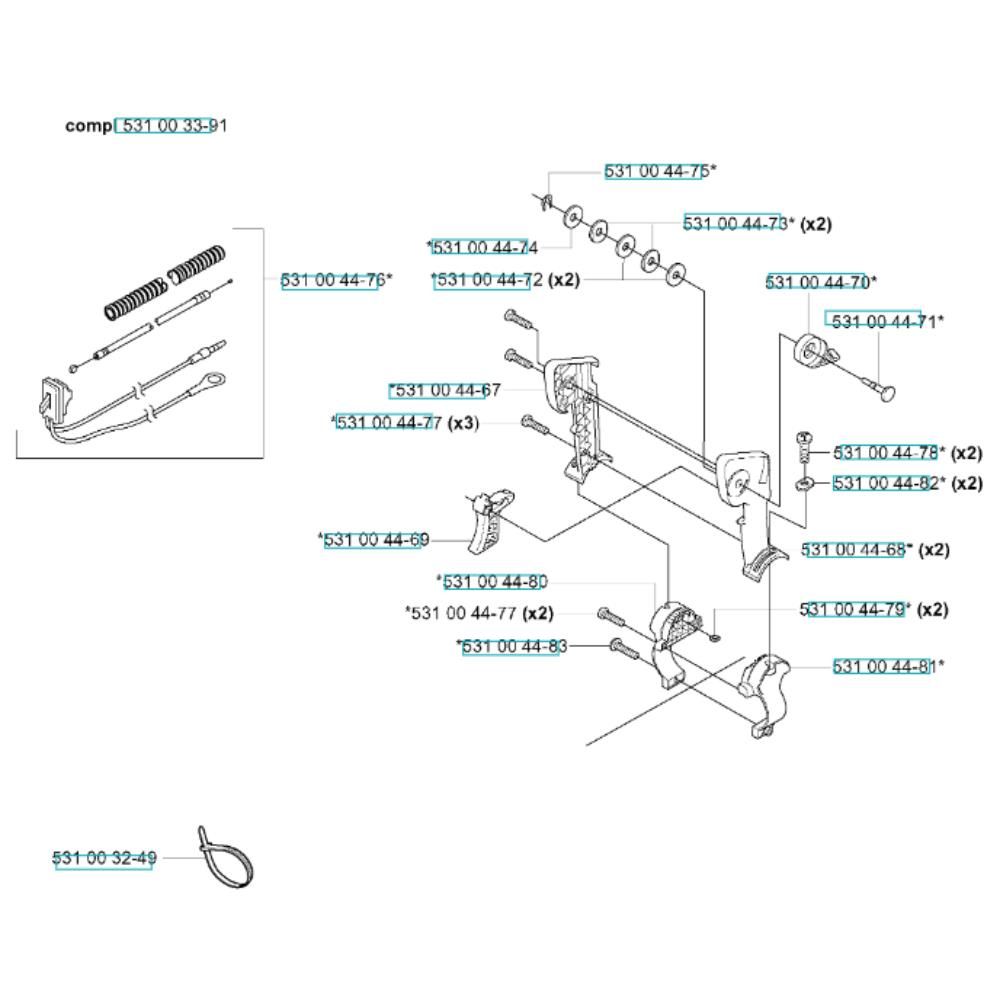 comp 531 00 33-91

531 00 44-75*

531 00 44-73* (x2)

*531 00 44-74

*531 00 44-72 (x2)

531 00 44-76*

531 00 44-70*

531 00 44-71*

*531 00 44-67

*531 00 44-77 (x3)

531 00 44-78* (x2)

531 00 44-82* (x2)

*531 00 44-69

531 00 44-68* (x2)

*531 00 44-80

*531 00 44-77 (x2)

531 00 44-79* (x2)

*531 00 44-83

531 00 44-81*

531 00 32-49