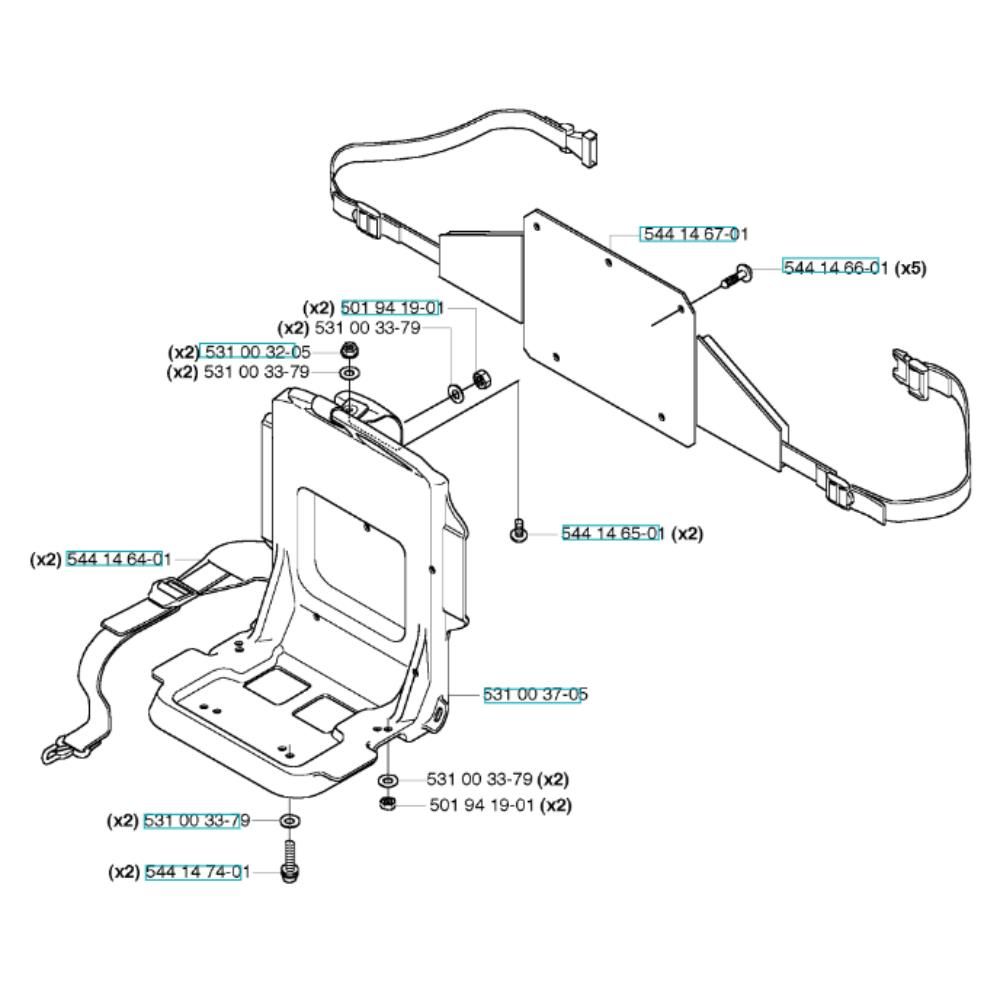 544 14 67-01
544 14 66-01 (x5)
(x2) 501 94 19-01
(x2) 531 00 33-79
(x2) 531 00 32-05
(x2) 531 00 33-79
544 14 65-01 (x2)
(x2) 544 14 64-01
531 00 37-05
531 00 33-79 (x2)
501 94 19-01 (x2)
(x2) 531 00 33-79
(x2) 544 14 74-01