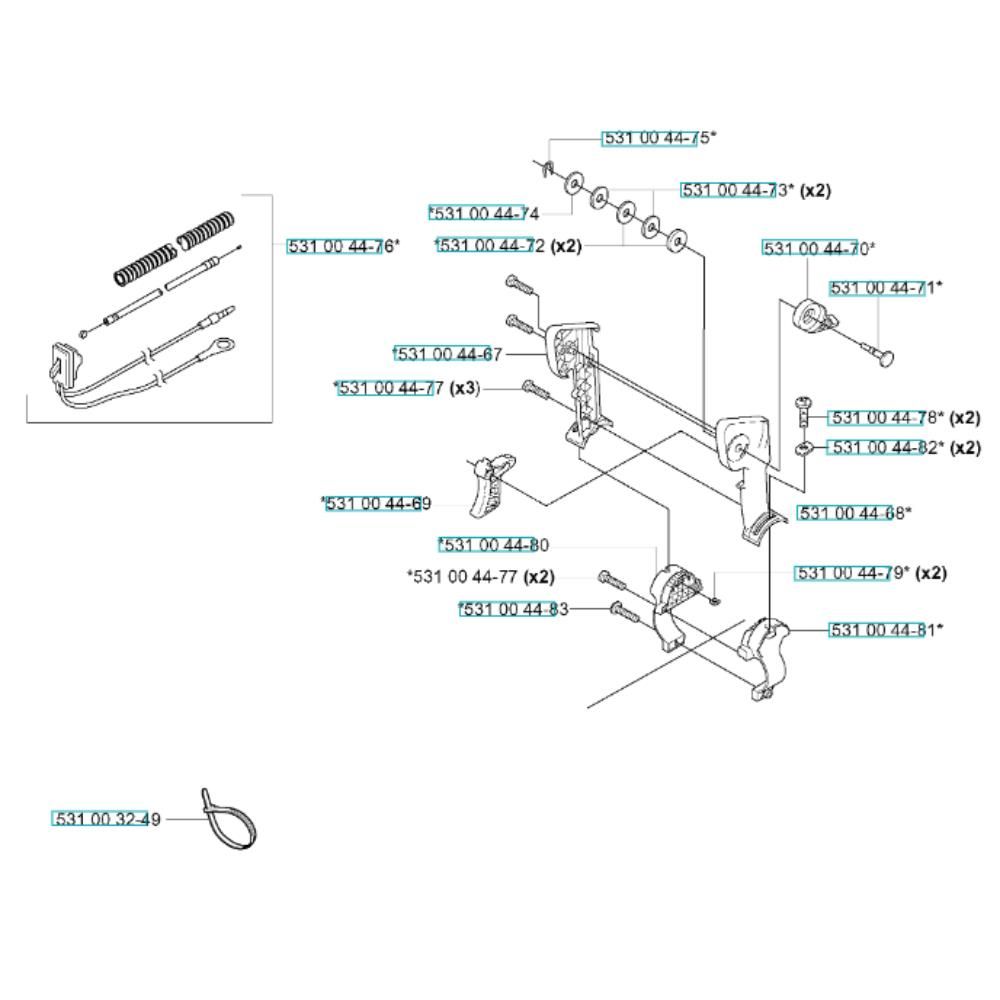 531 00 44-75*
531 00 44-73* (x2)
*531 00 44-74
*531 00 44-72 (x2)
531 00 44-76*
531 00 44-70*
531 00 44-71*
*531 00 44-67
*531 00 44-77 (x3)
531 00 44-78* (x2)
531 00 44-82* (x2)
*531 00 44-69
531 00 44-68*
*531 00 44-80
*531 00 44-77 (x2)
531 00 44-79* (x2)
*531 00 44-83
531 00 44-81*
531 00 32-49