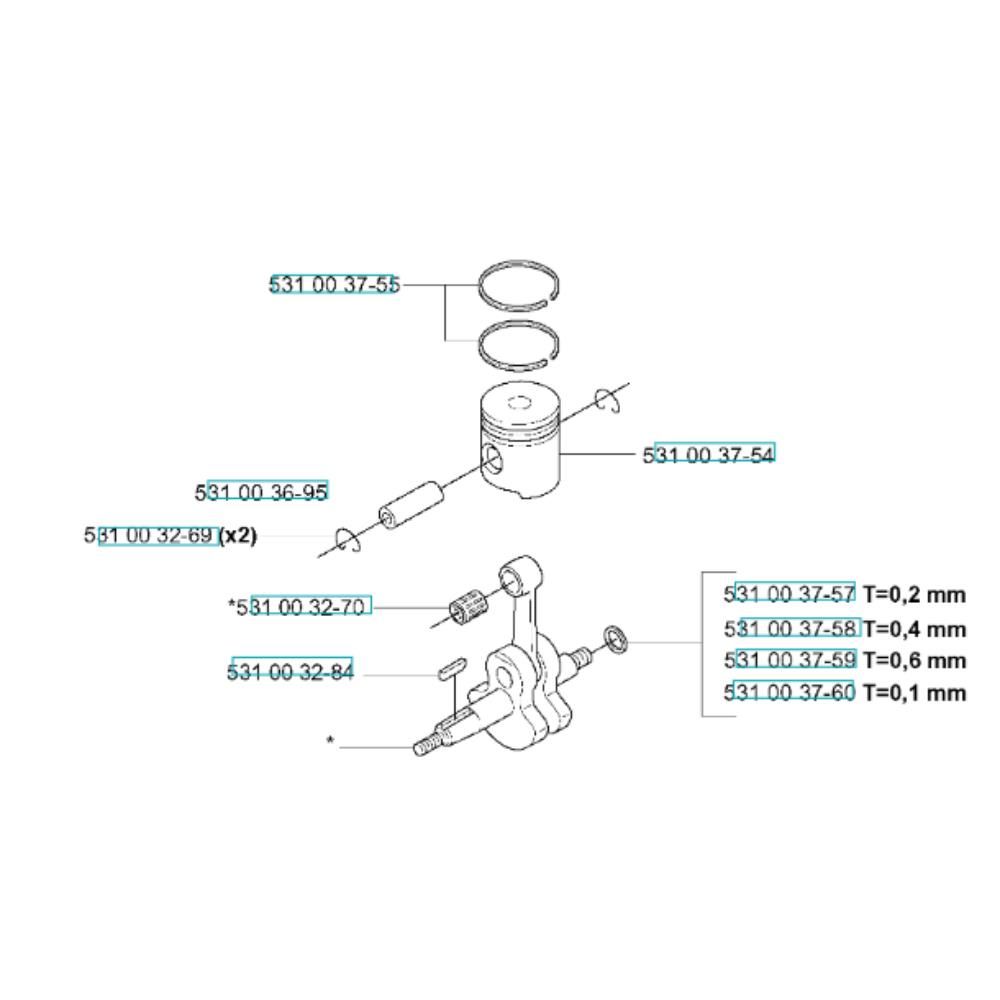 531 00 37-55

531 00 37-54

531 00 36-95

531 00 32-69 (x2)

*531 00 32-70

531 00 32-84

*

531 00 37-57 T=0,2 mm
531 00 37-58 T=0,4 mm
531 00 37-59 T=0,6 mm
531 00 37-60 T=0,1 mm