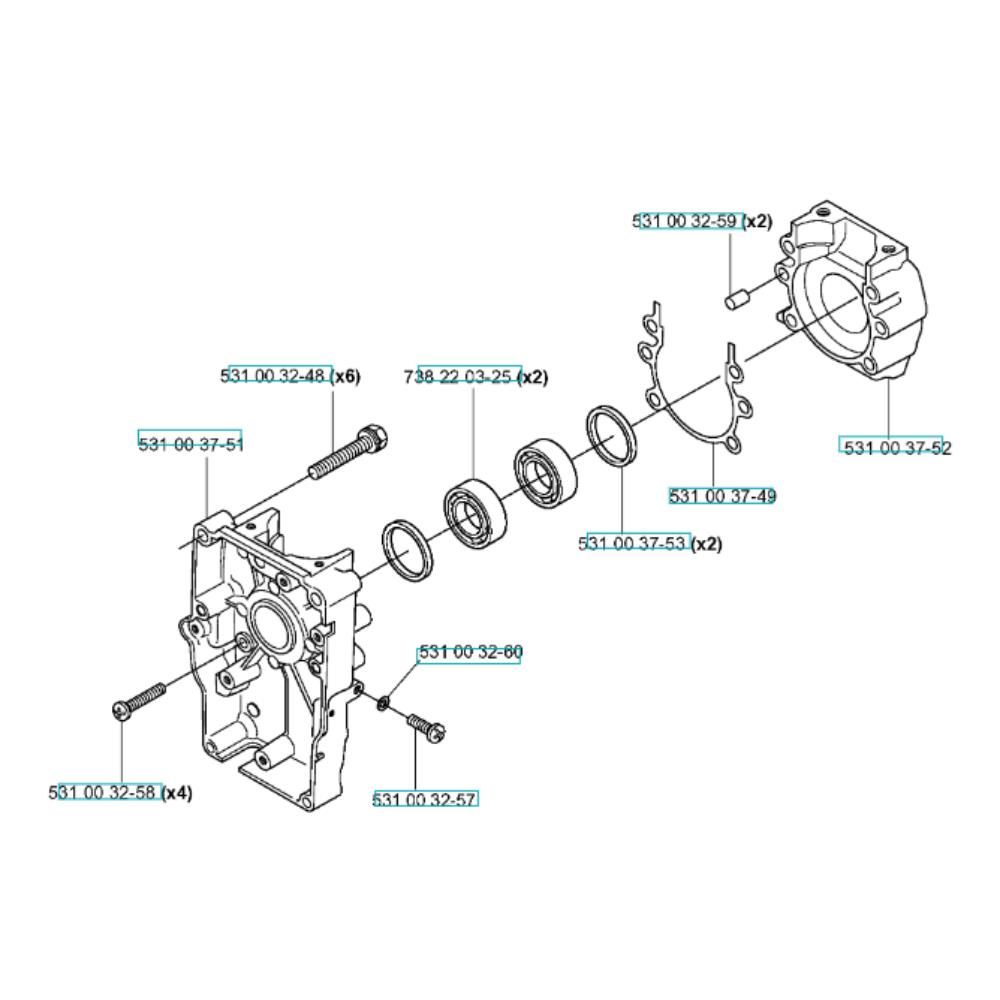 531 00 32-59 (x2)
531 00 32-48 (x6)
738 22 03-25 (x2)
531 00 37-51
531 00 37-52
531 00 37-49
531 00 37-53 (x2)
531 00 32-60
531 00 32-58 (x4)
531 00 32-57