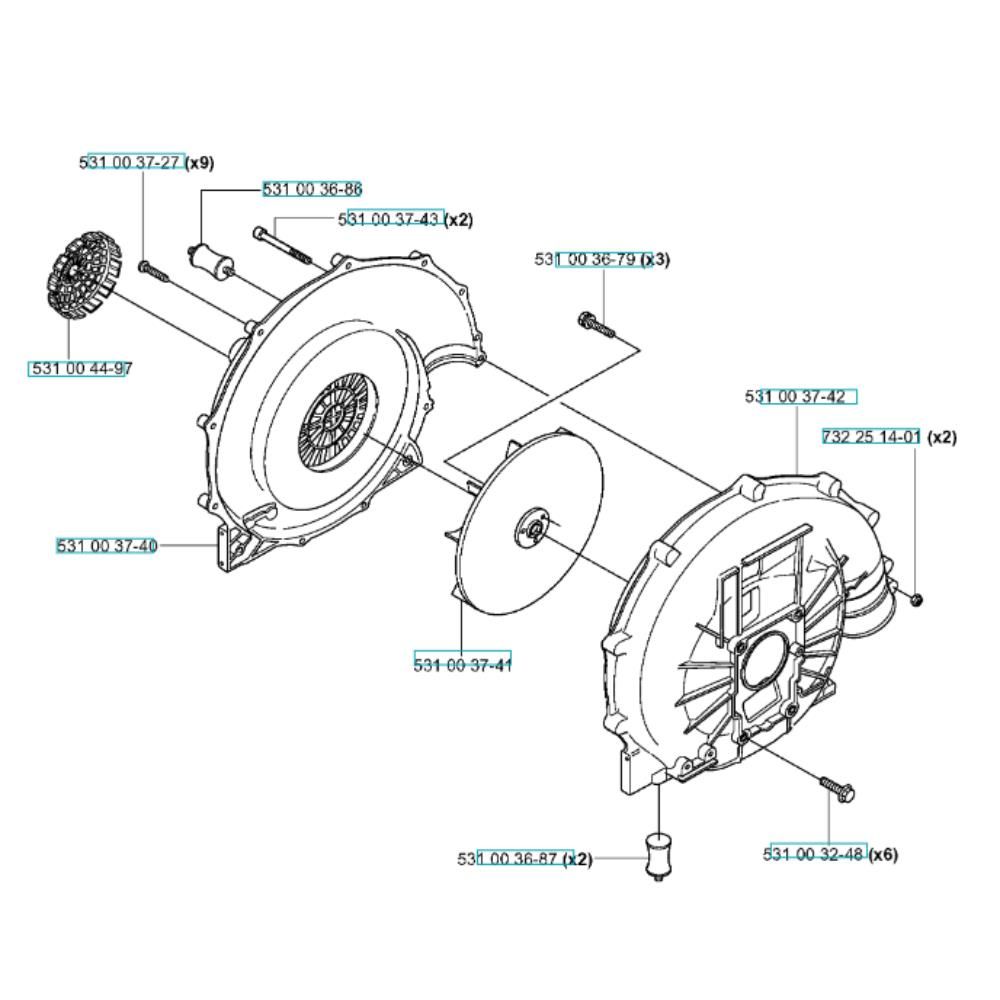 531 00 37-27 (x9)
531 00 36-86
531 00 37-43 (x2)
531 00 36-79 (x3)
531 00 44-97
531 00 37-42
732 25 14-01 (x2)
531 00 37-40
531 00 37-41
531 00 36-87 (x2)
531 00 32-48 (x6)