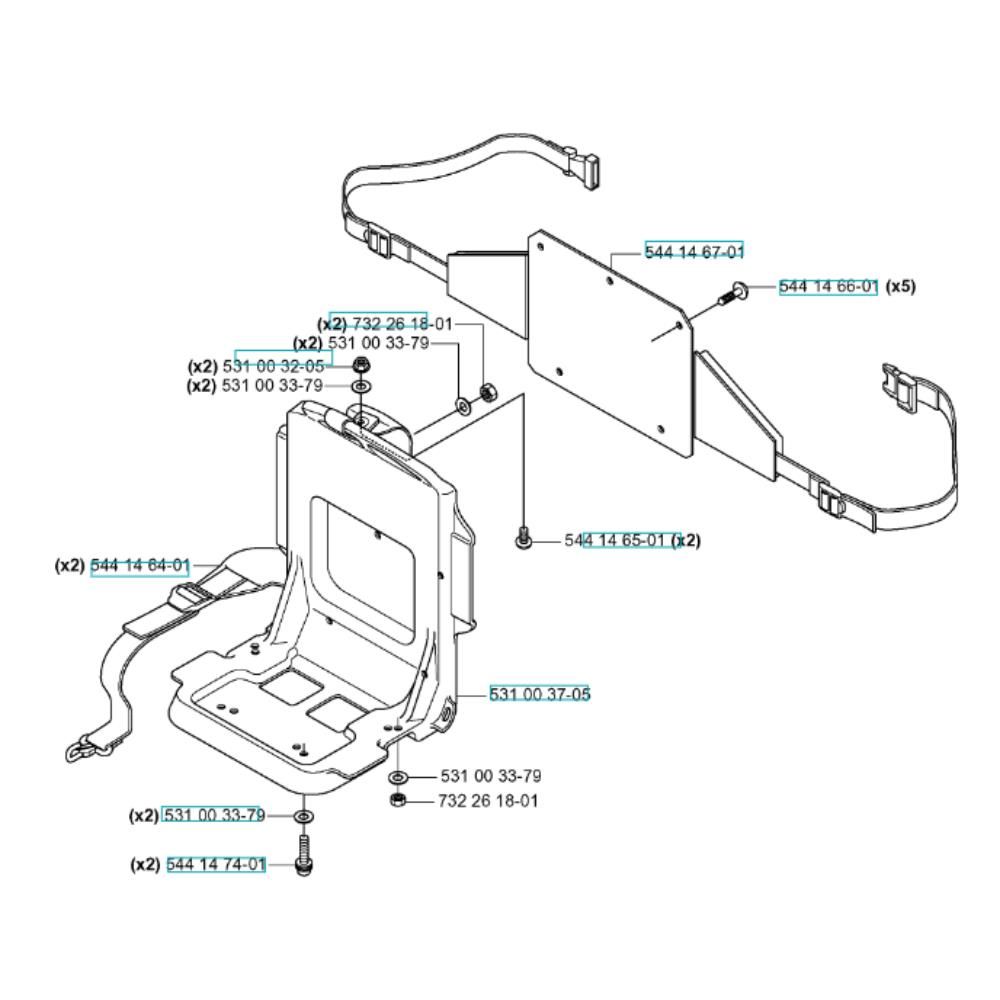 544 14 67-01
544 14 66-01 (x5)
(x2) 732 26 18-01
(x2) 531 00 33-79
(x2) 531 00 32-05
(x2) 531 00 33-79
544 14 65-01 (x2)
(x2) 544 14 64-01
531 00 37-05
531 00 33-79
732 26 18-01
(x2) 531 00 33-79
(x2) 544 14 74-01