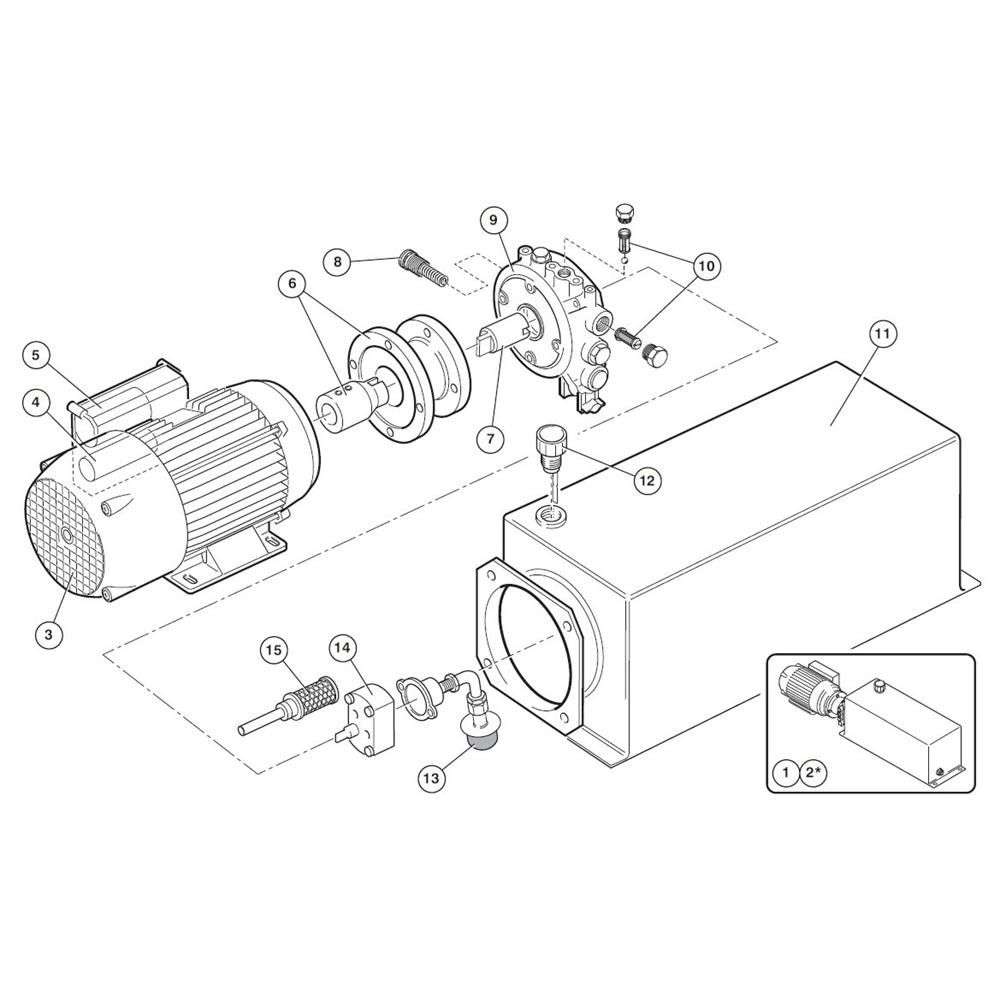 9
8
10
6
11
5
4
7
12
3
15
14
13
1
2*