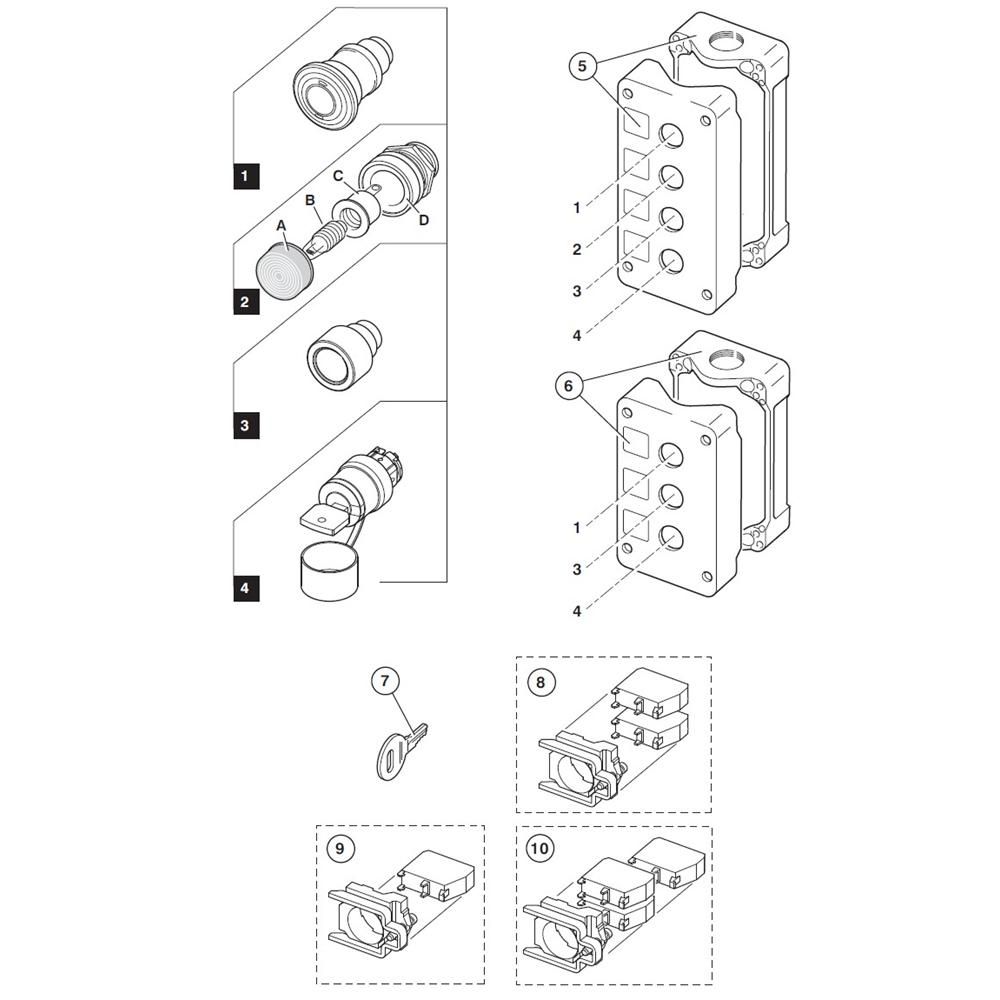 1
C
B
D
A
2
3
4
5
1
2
3
4
6
1
3
4
7
8
9
10