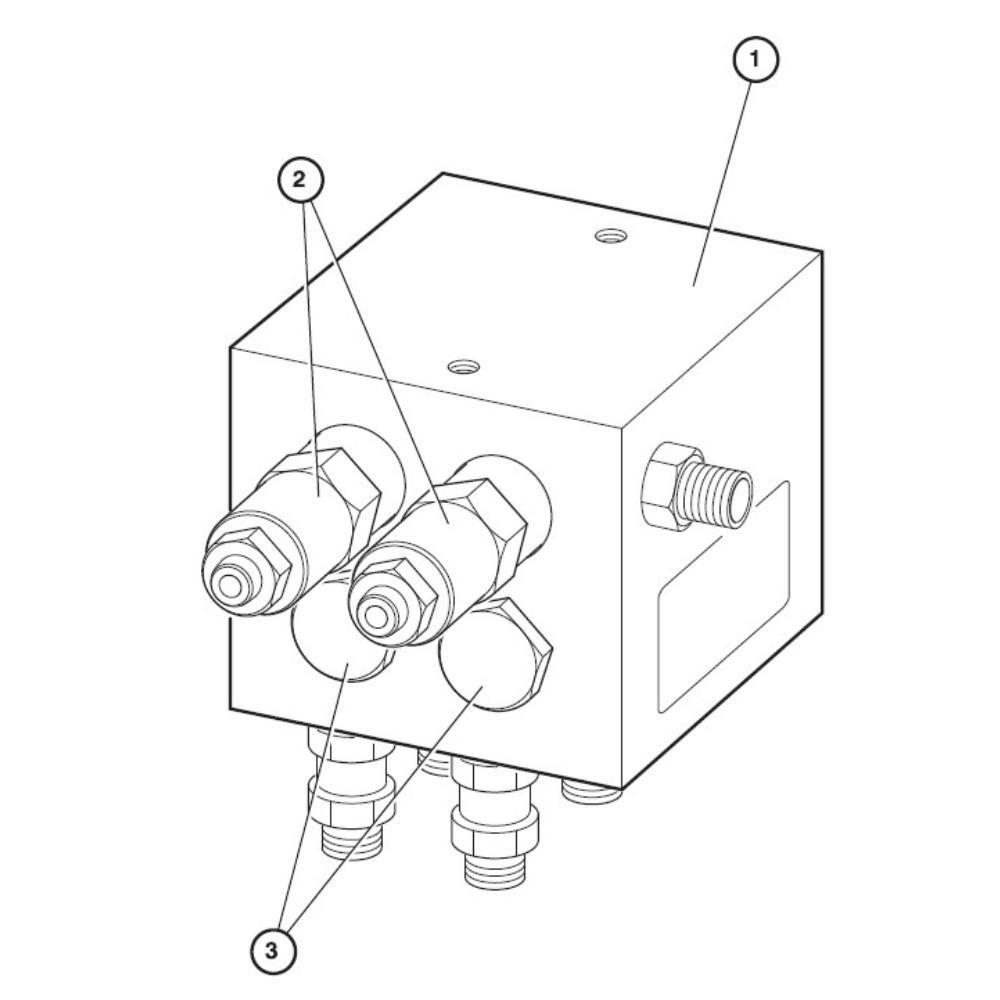 1
2
3