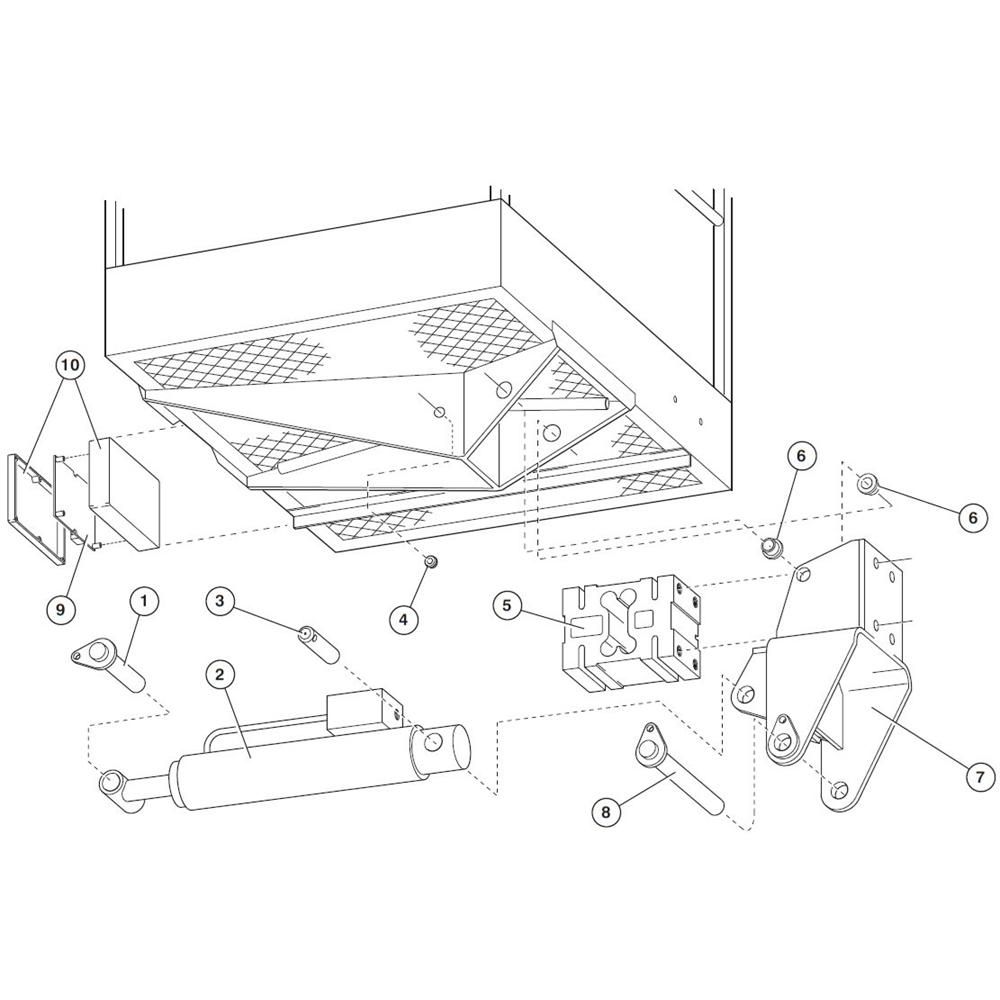 10
6
6
9
1
3
4
5
2
7
8