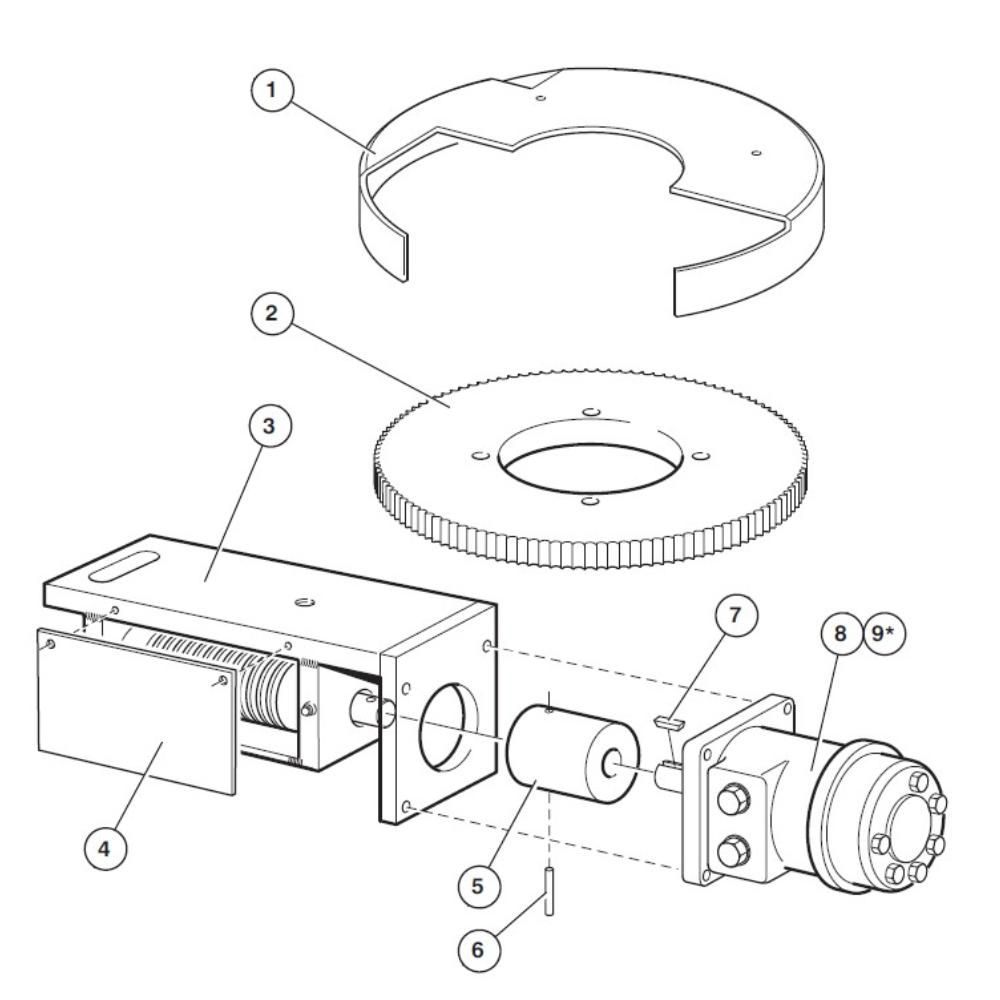 1
2
3
7
8
9*
4
5
6