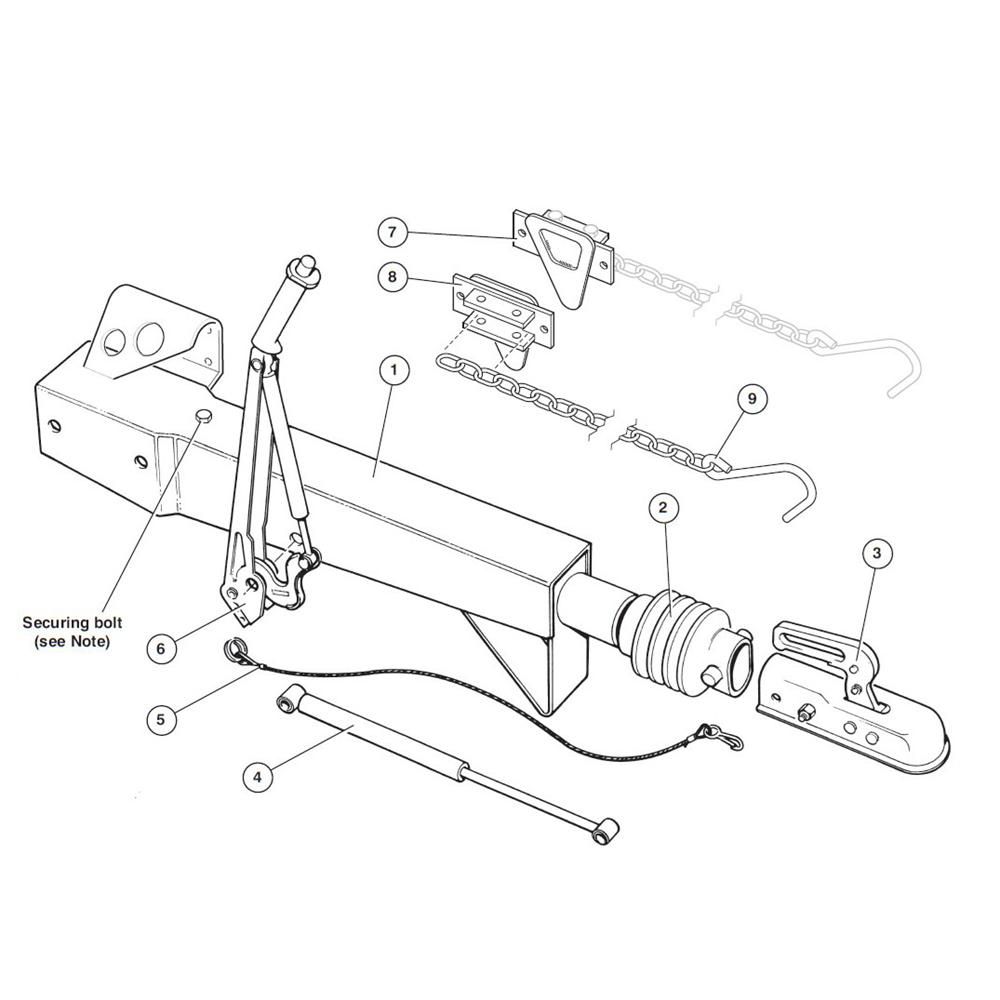 7
8
1
9
2
3
Securing bolt
(see Note)
6
5
4