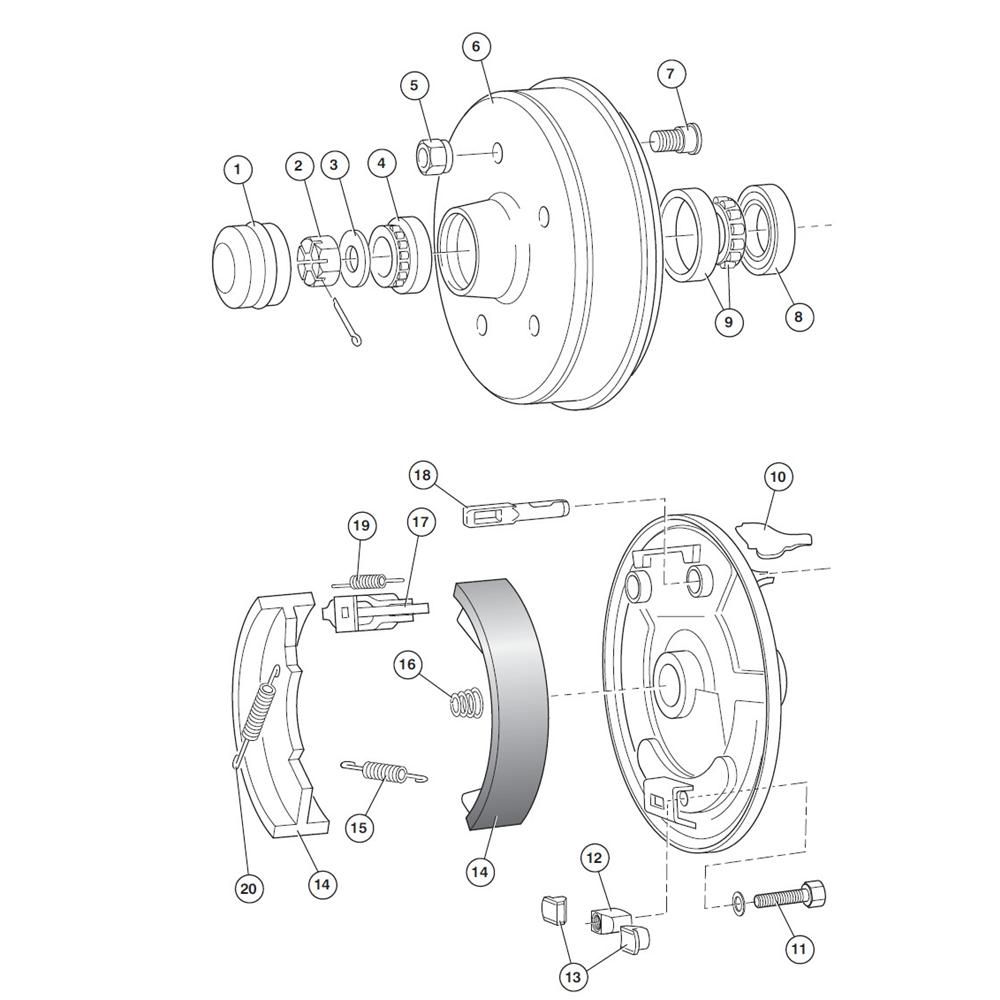 6
5
7
1
2
3
4
9
8
18
10
19
17
16
15
20
14
14
12
13
11