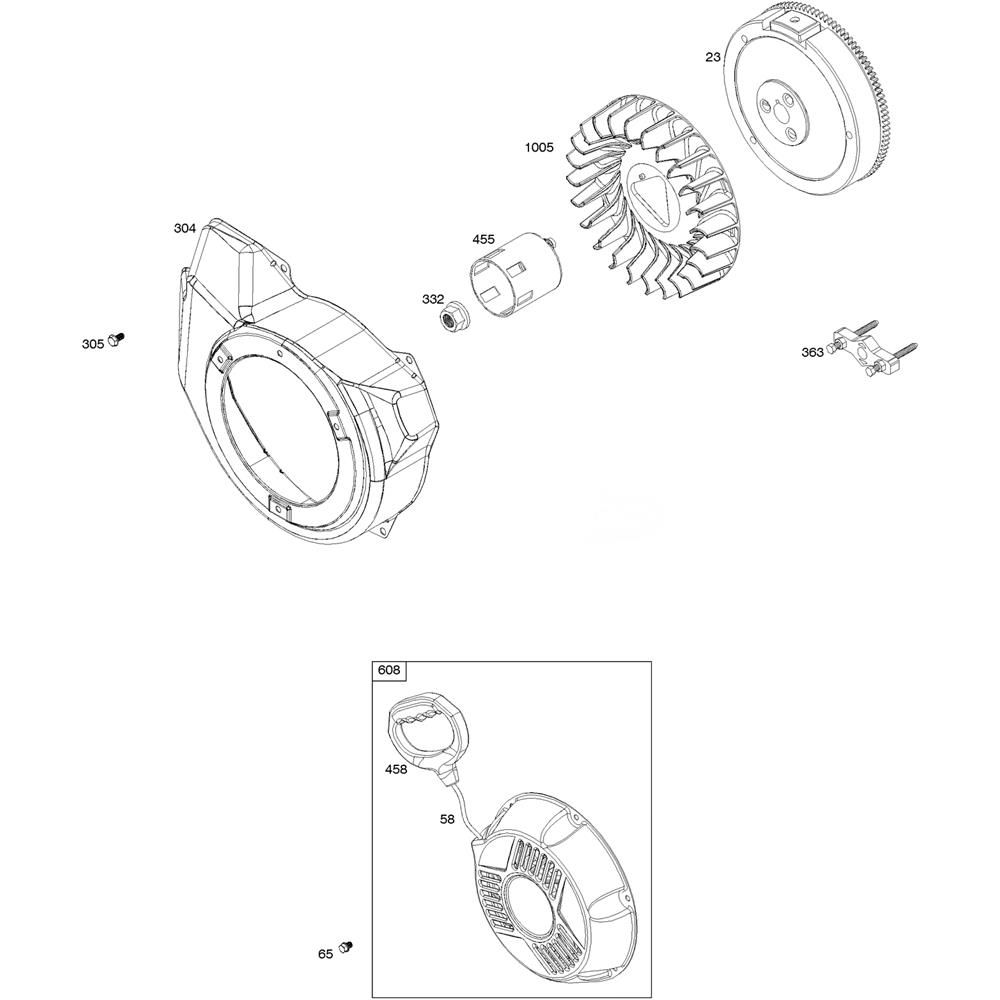 23
1005
304
455
332
305
363
608
458
58
65