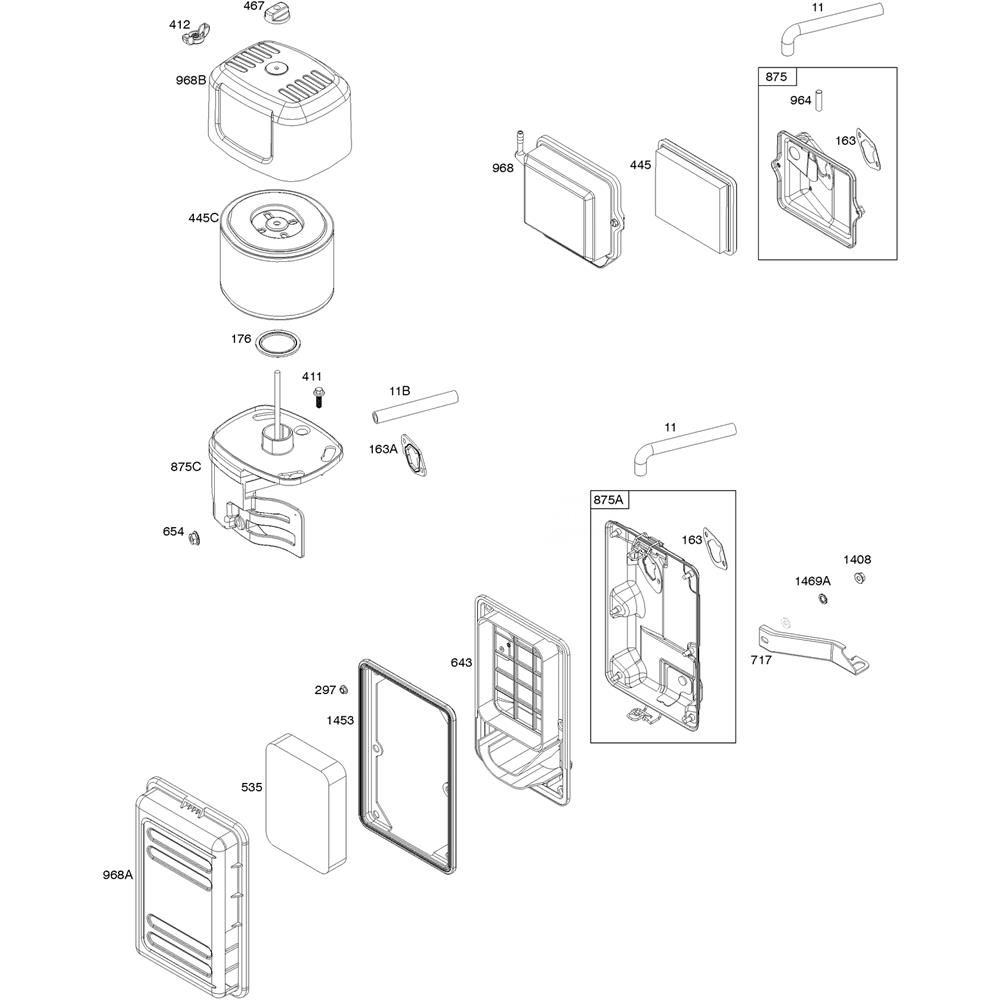 467
412
968B
445C
176
411
11B
163A
875C
654
11
875
964
163
968
445
11
875A
163
1408
1469A
717
643
297
1453
535
968A