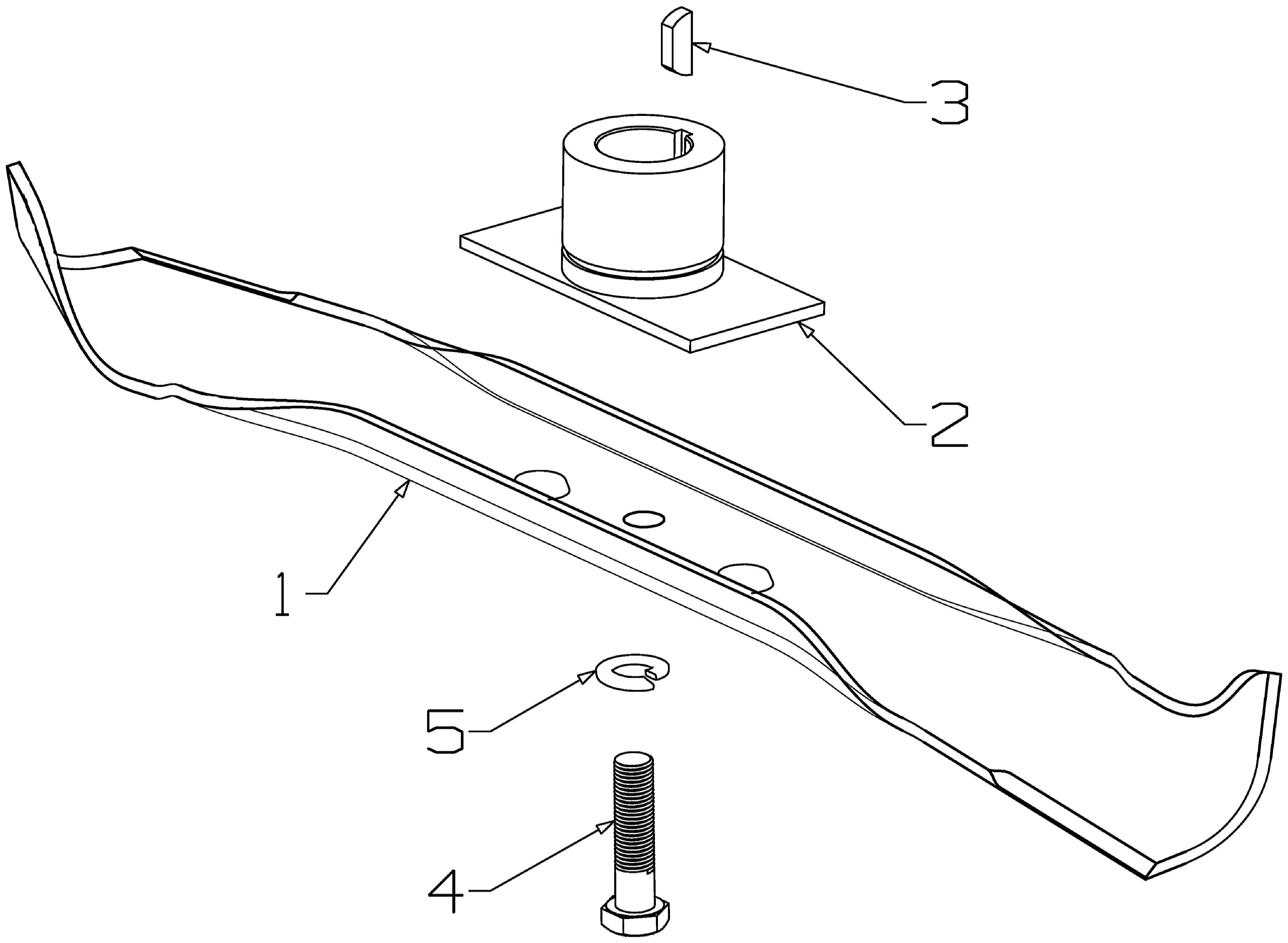 3
2
1
5
4