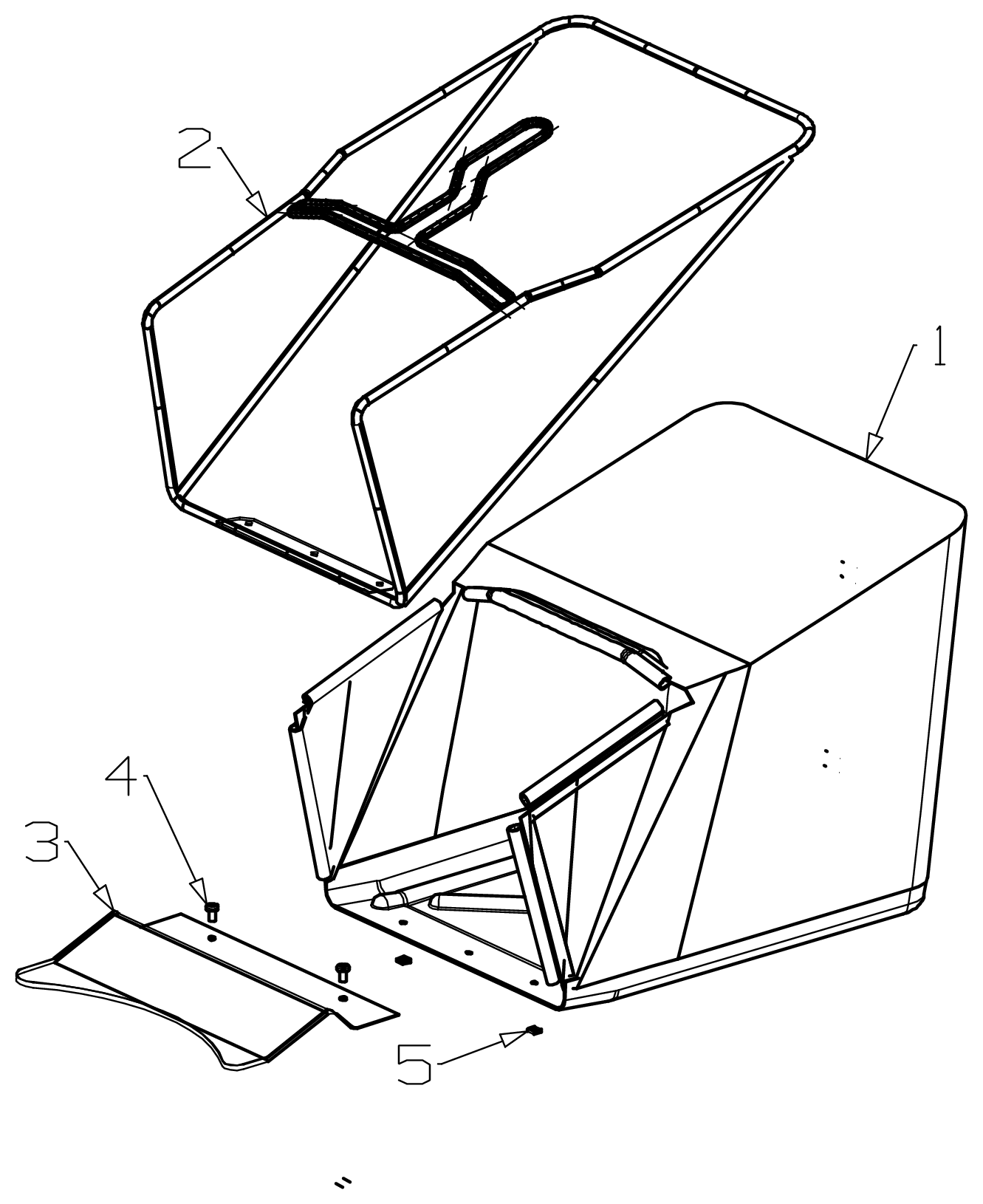 2
1
4
3
5