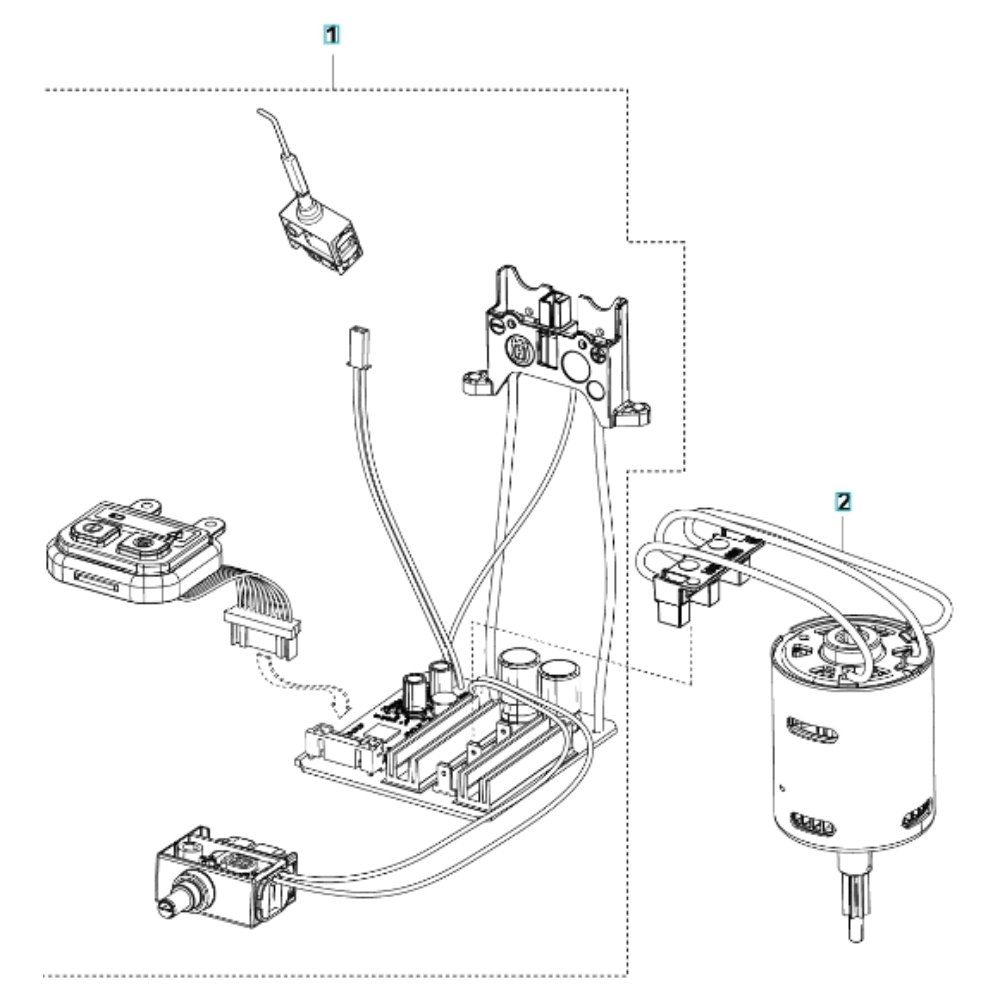 1

2