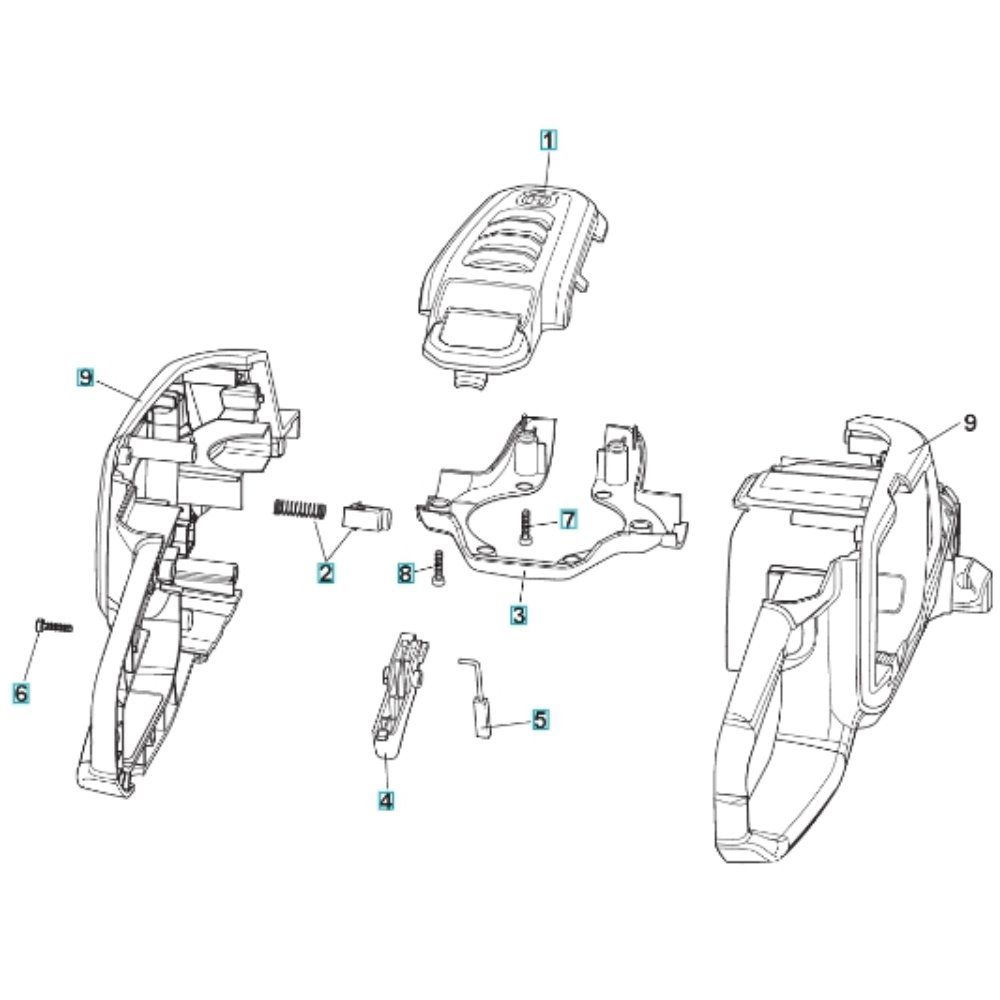 1
9
9
2
7
8
3
6
5
4