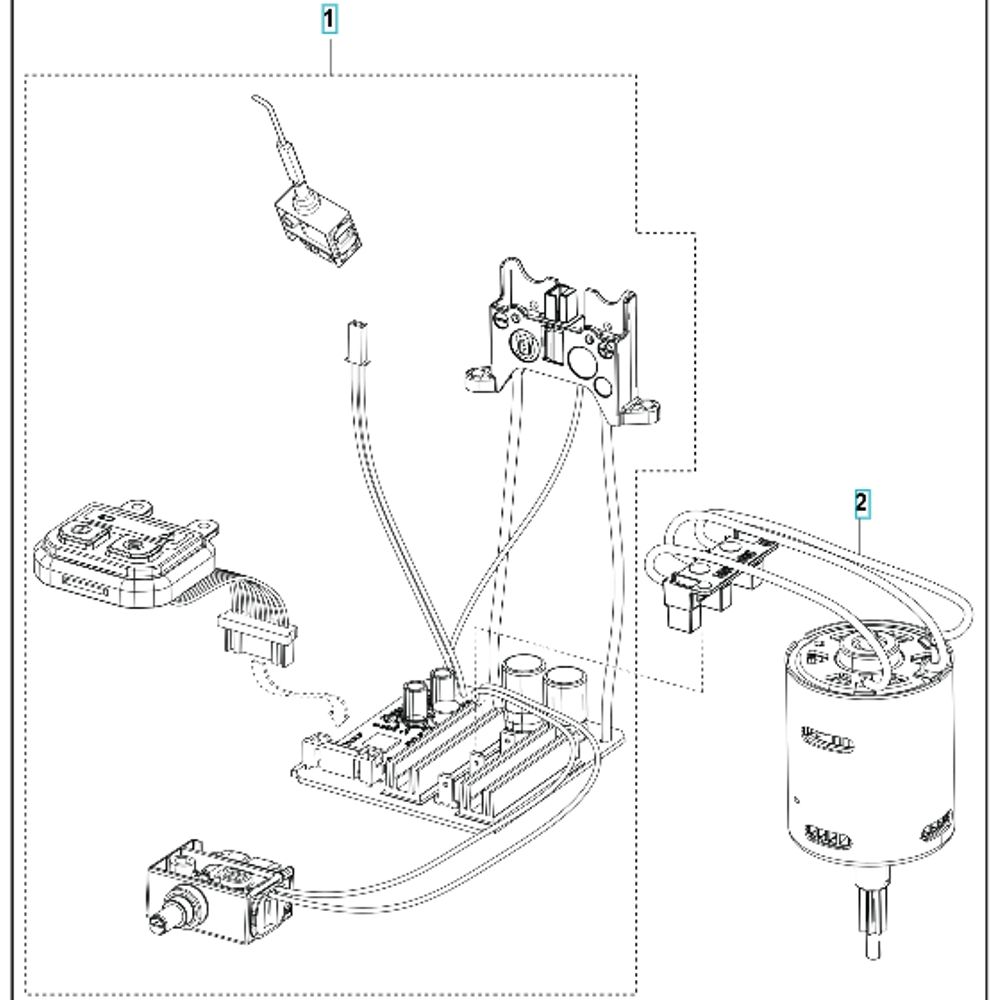 1

2