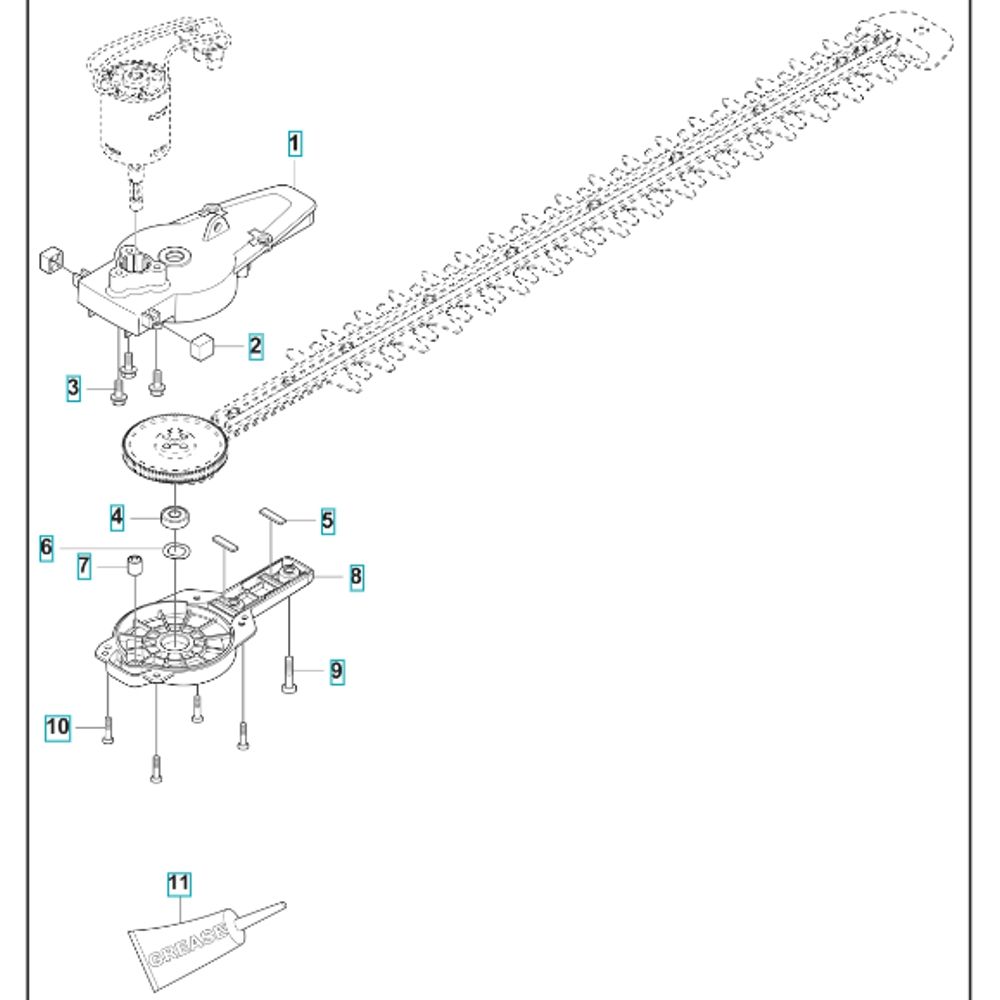 1
2
3
4
5
6
7
8
9
10
11
GREASE