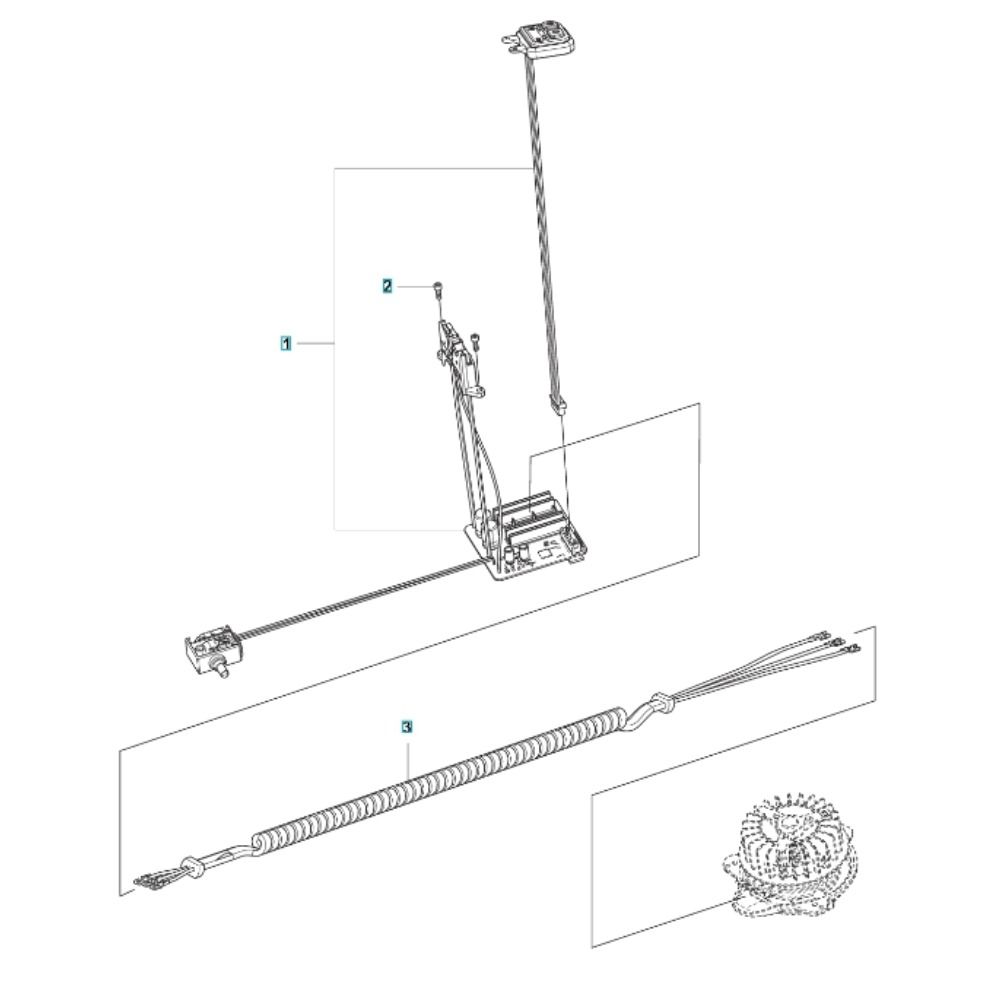 2
1
3