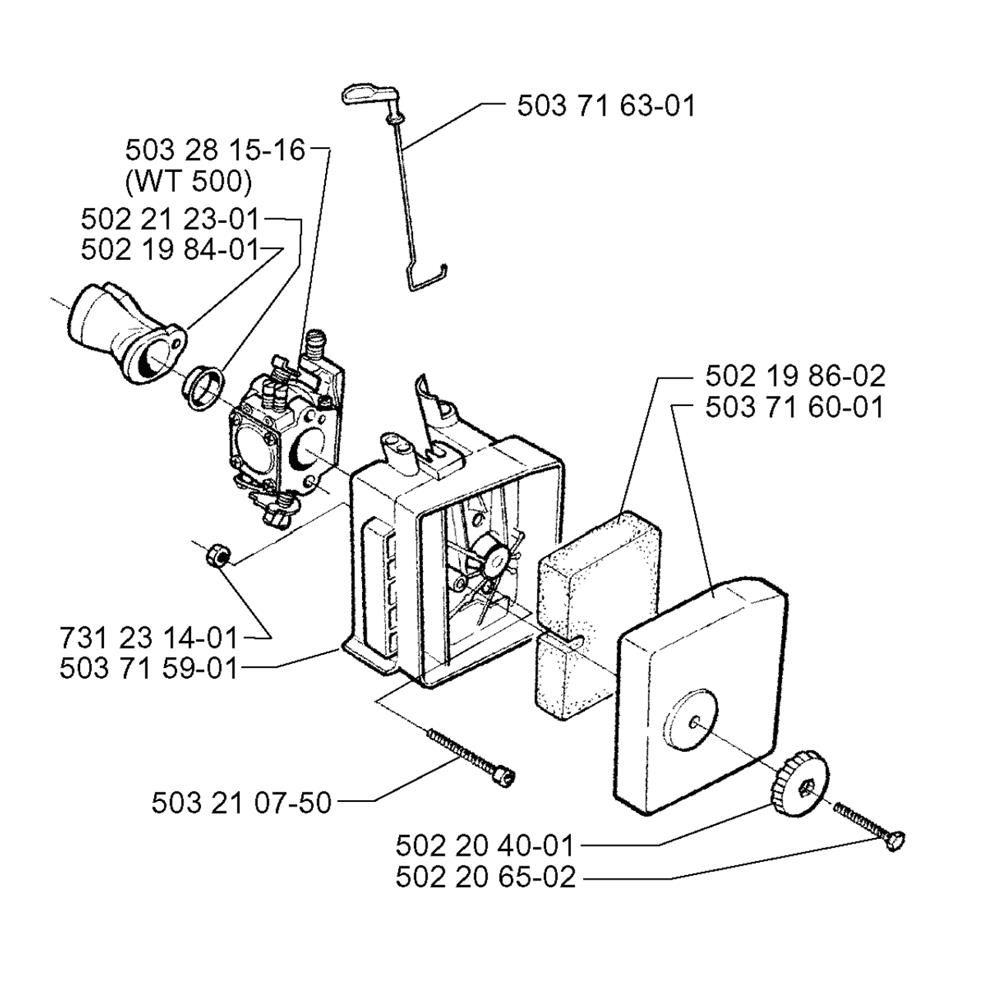 503 71 63-01
503 28 15-16
(WT 500)
502 21 23-01
502 19 84-01
502 19 86-02
503 71 60-01
731 23 14-01
503 71 59-01
503 21 07-50
502 20 40-01
502 20 65-02