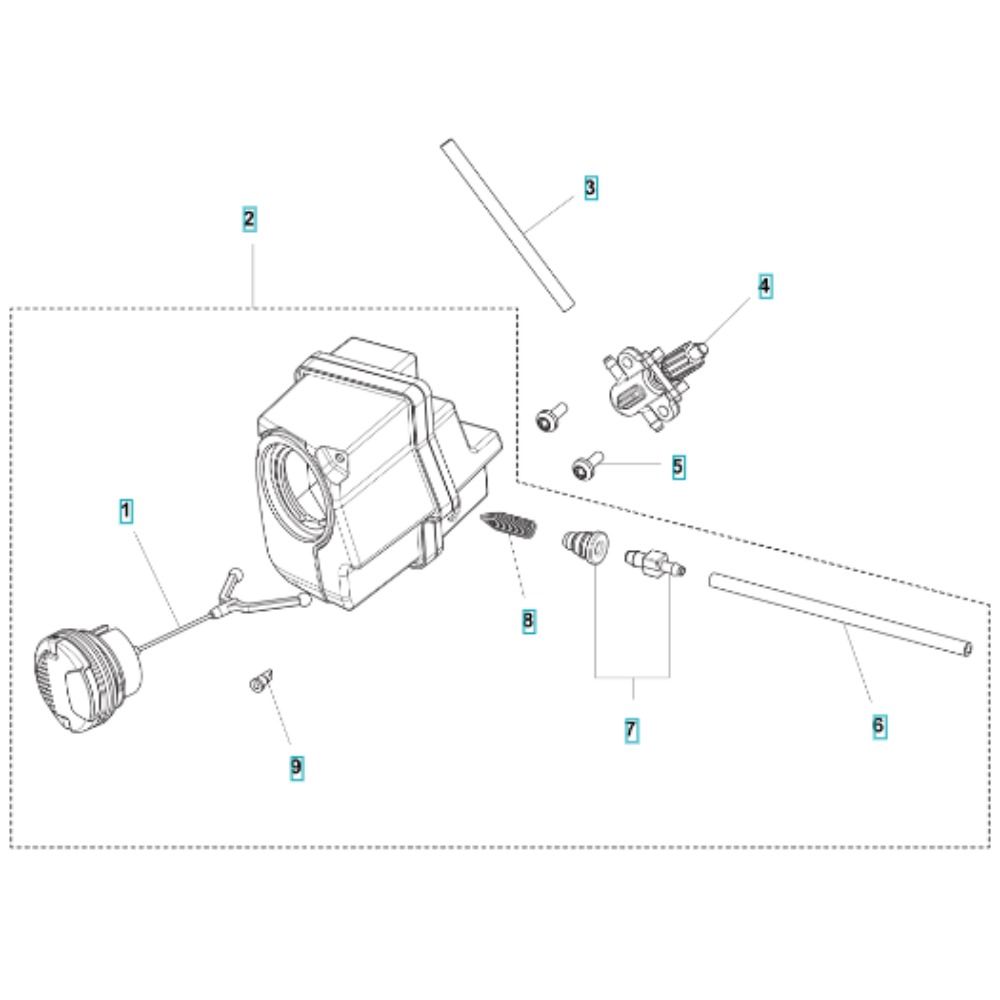 3
2
4
5
1
8
7
6
9