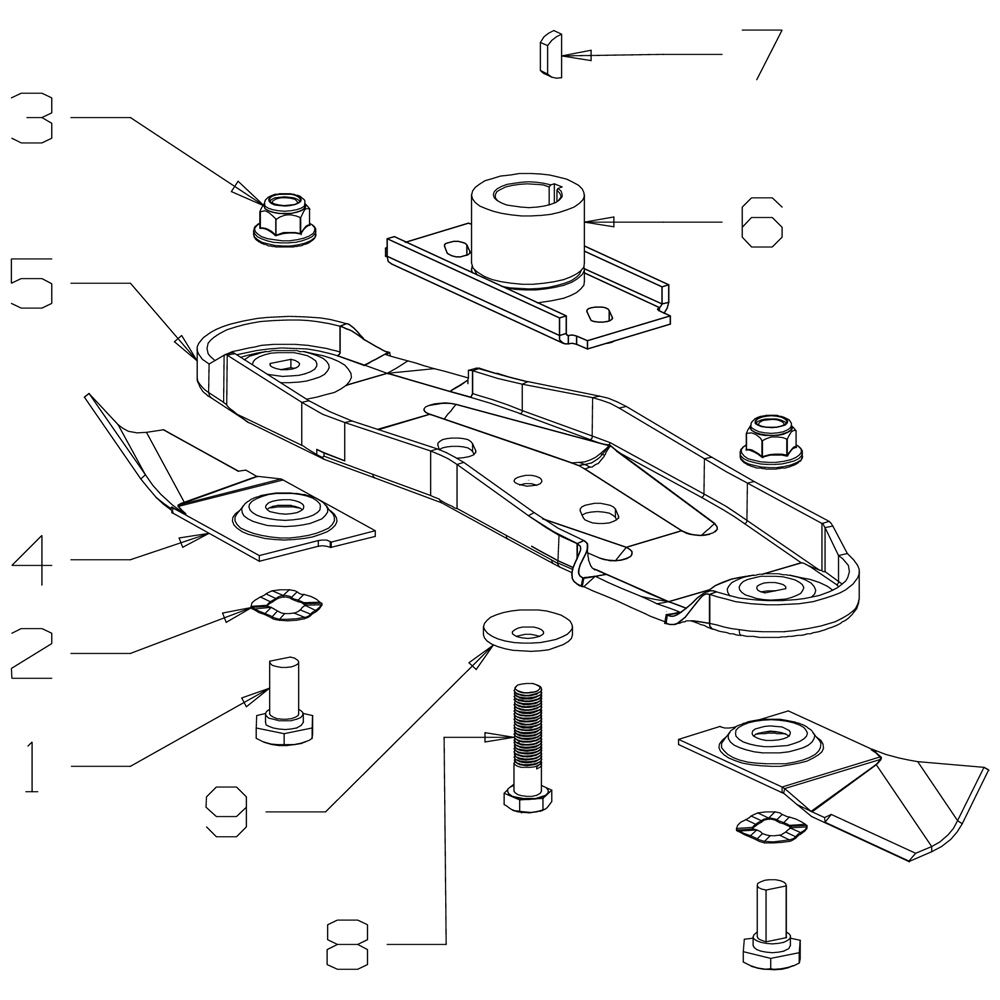 7
3
6
5
4
2
1
9
8