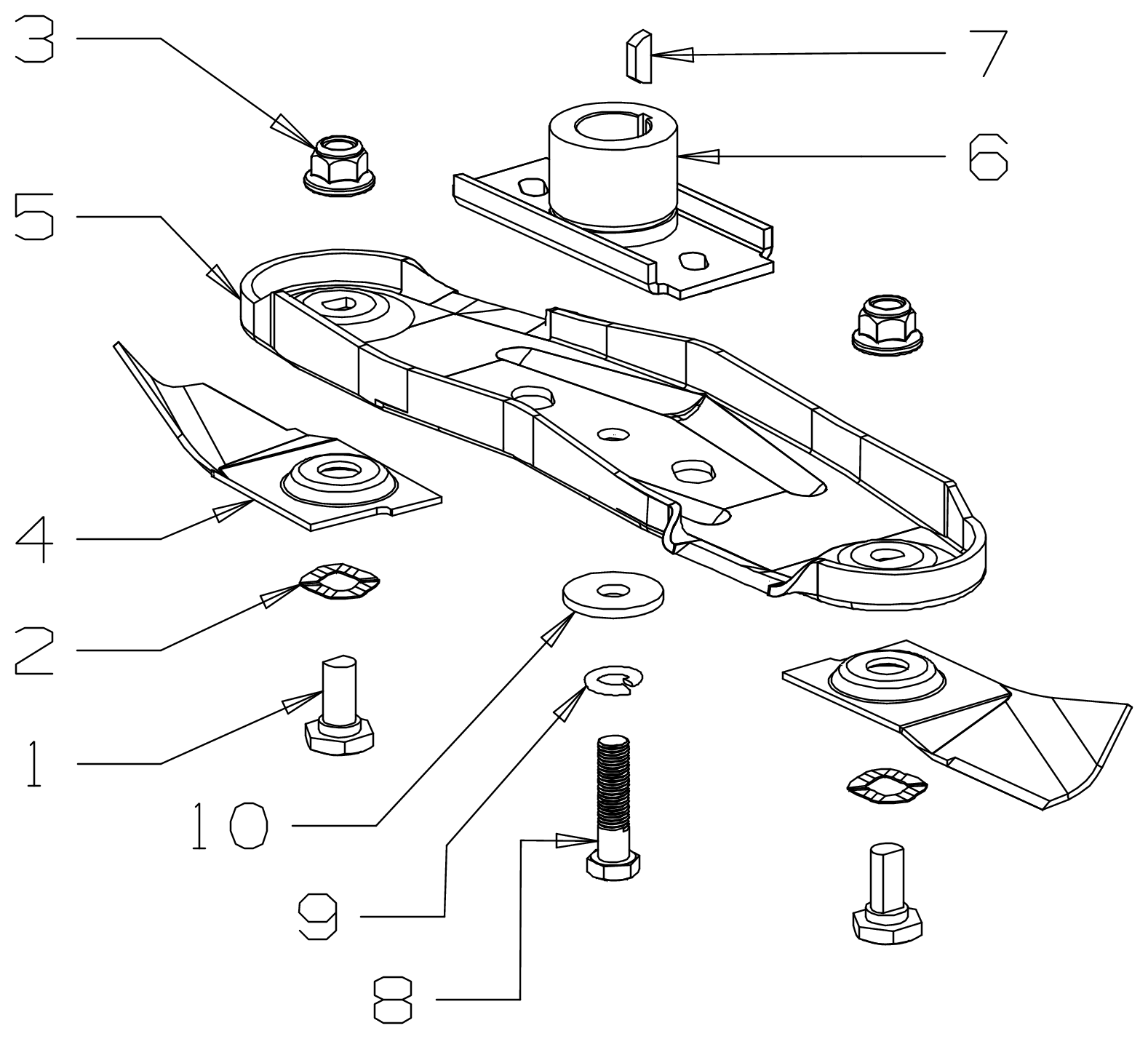 3
7
6
5
4
2
1
10
9
8