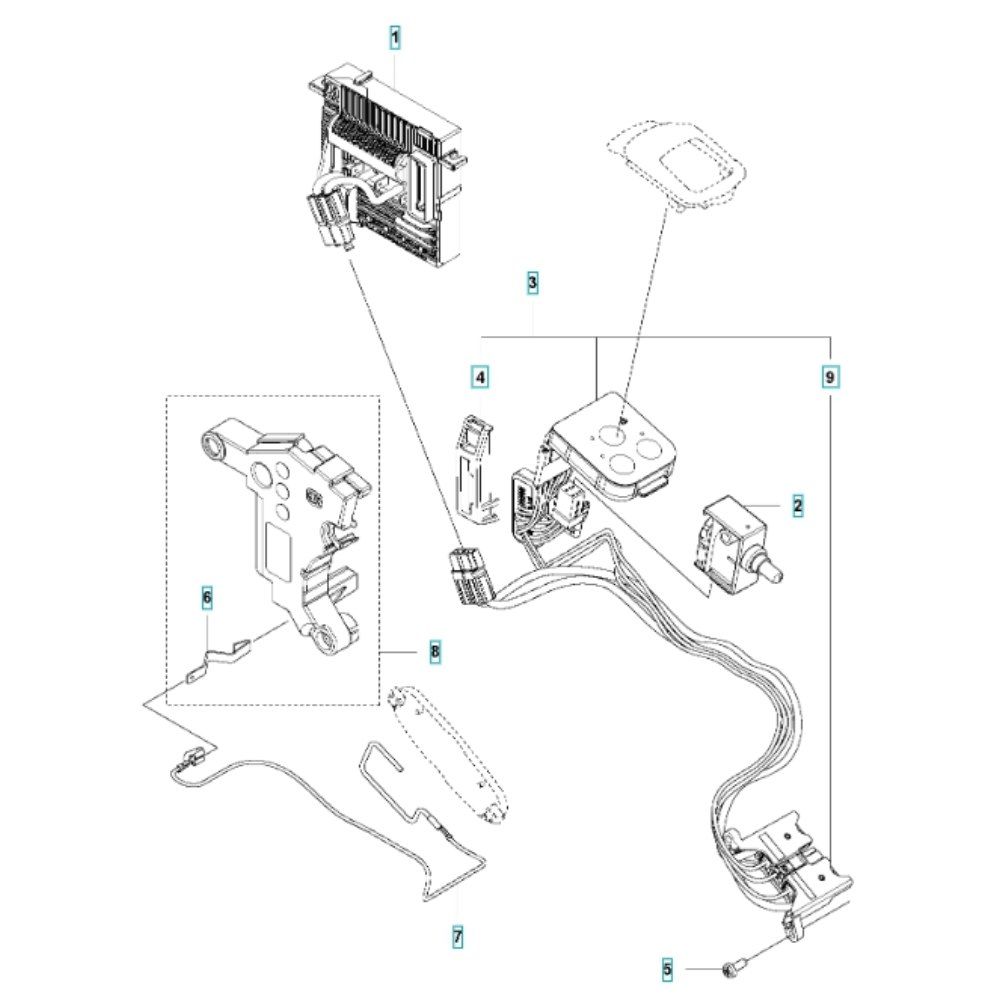 1
3
4
9
2
6
8
7
5