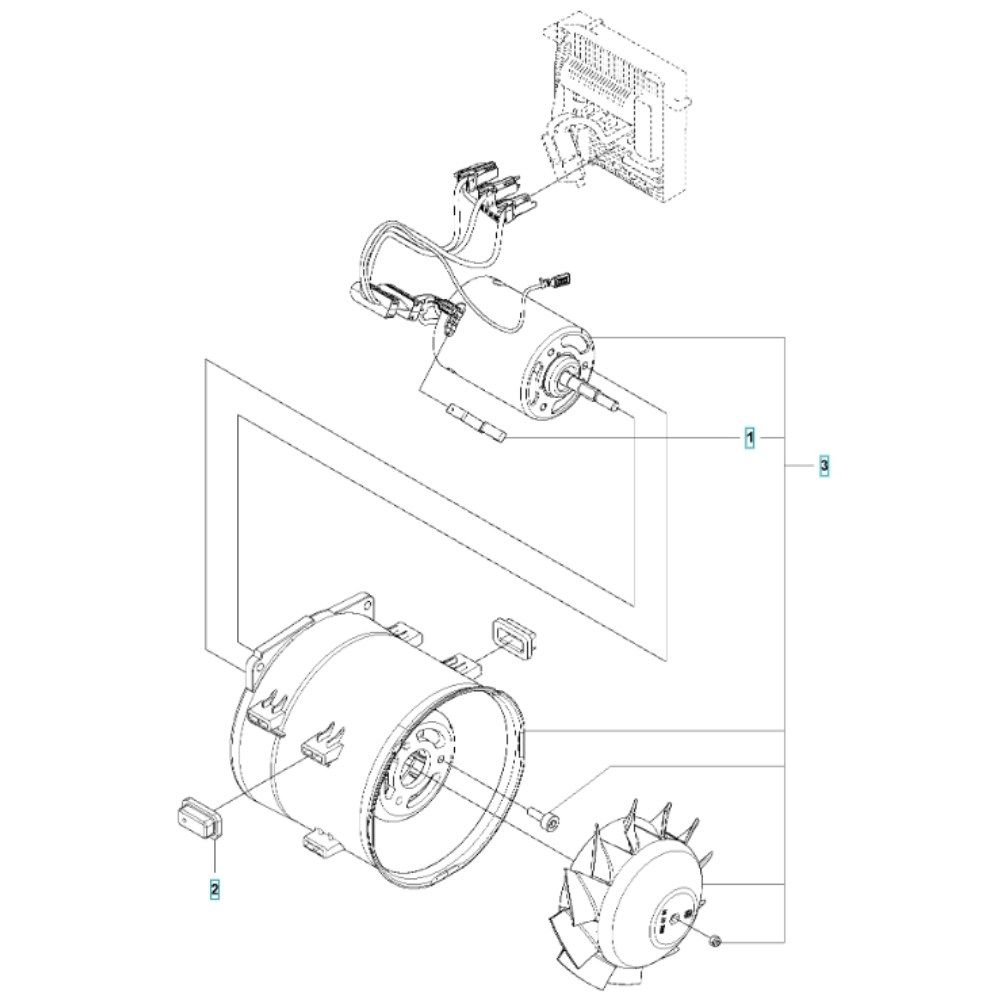 1
3
2