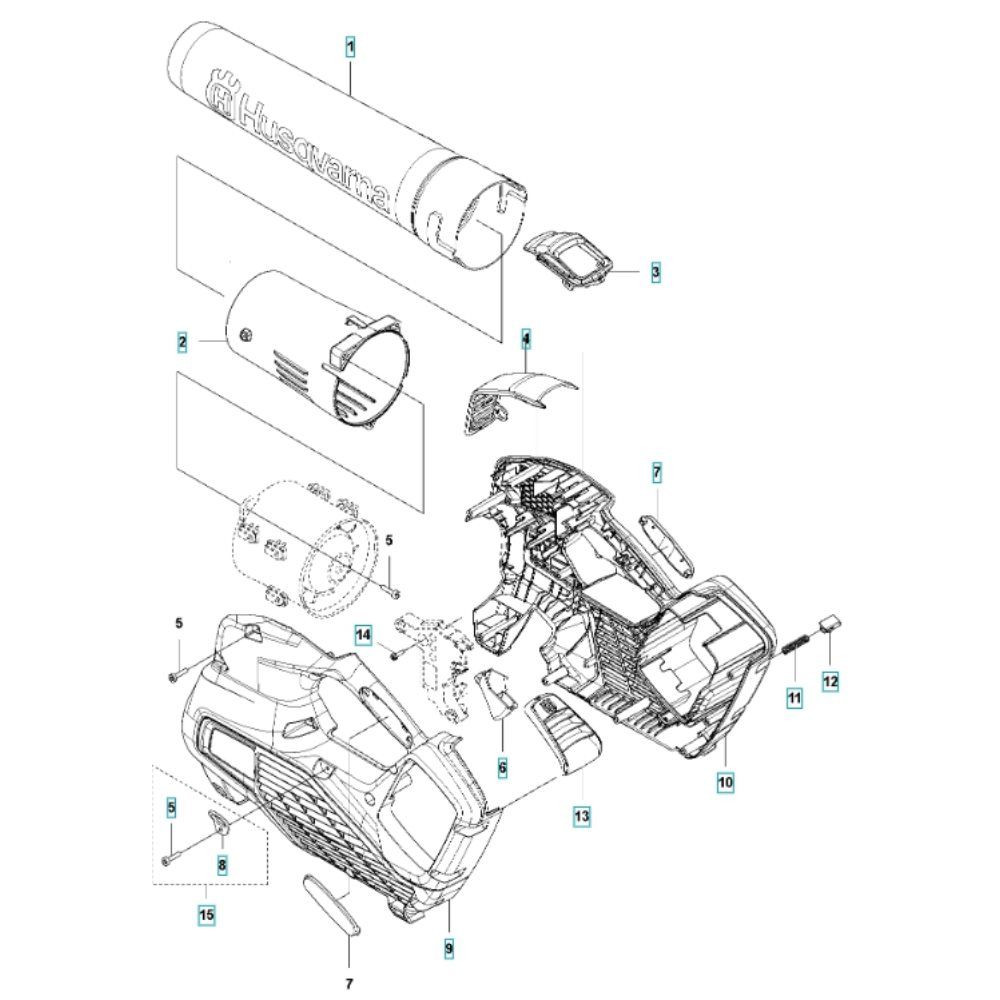 1
Husqvarna
3
2
4
7
5
5
14
12
11
6
10
13
5
8
15
9
7