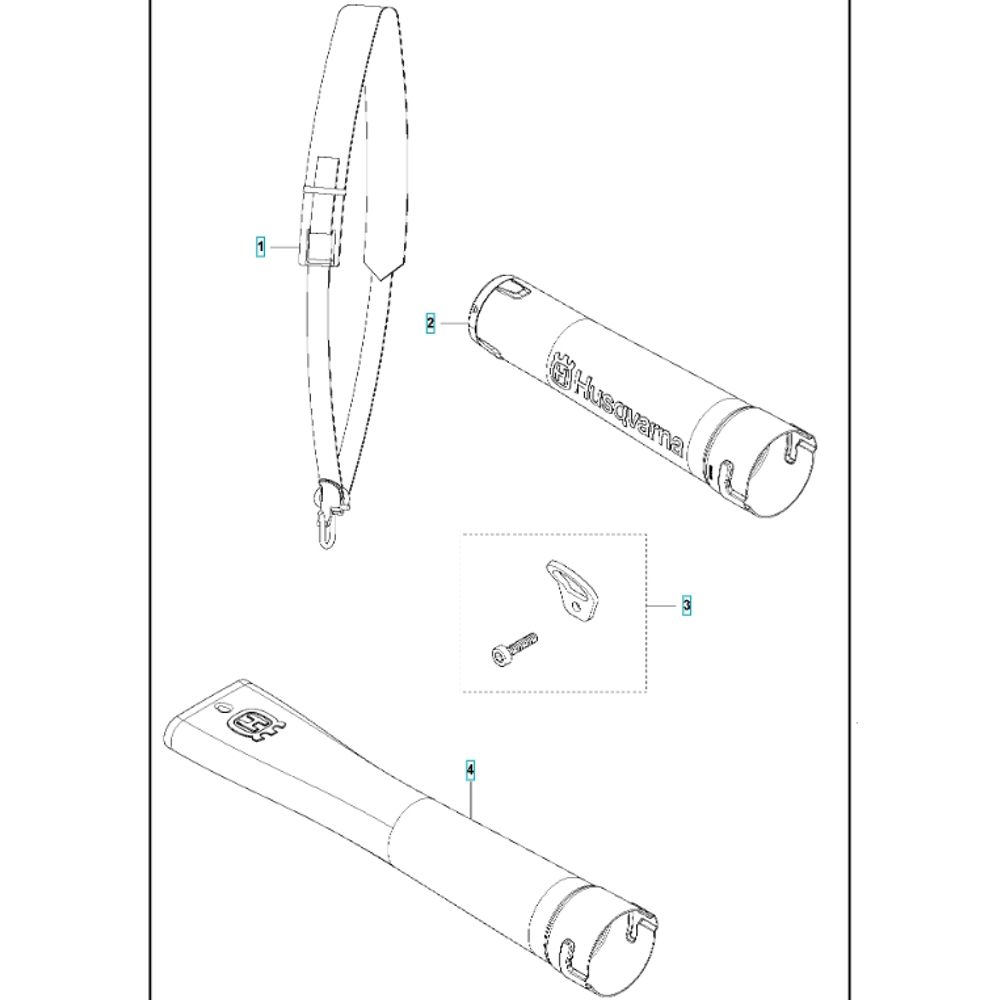 1

2

Husqvarna

3

4