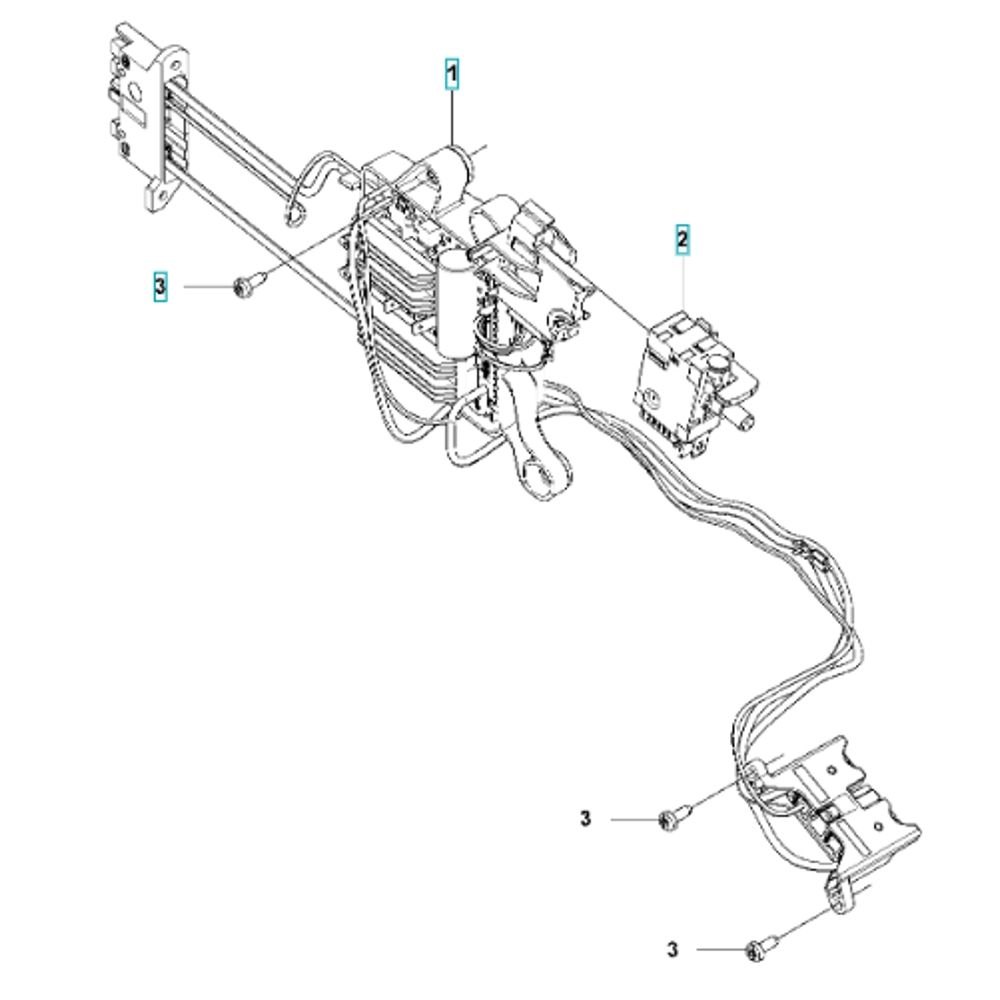 1

2

3

3

3