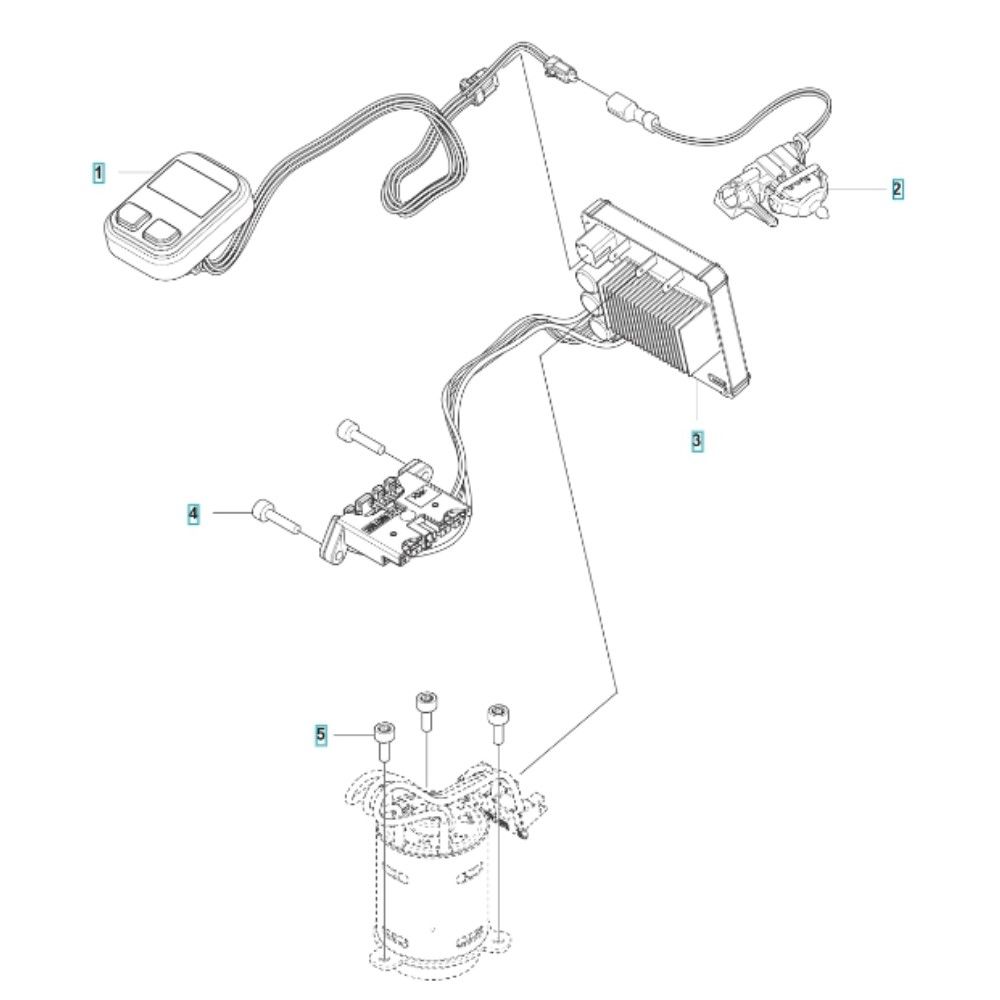 1
2
3
4
5