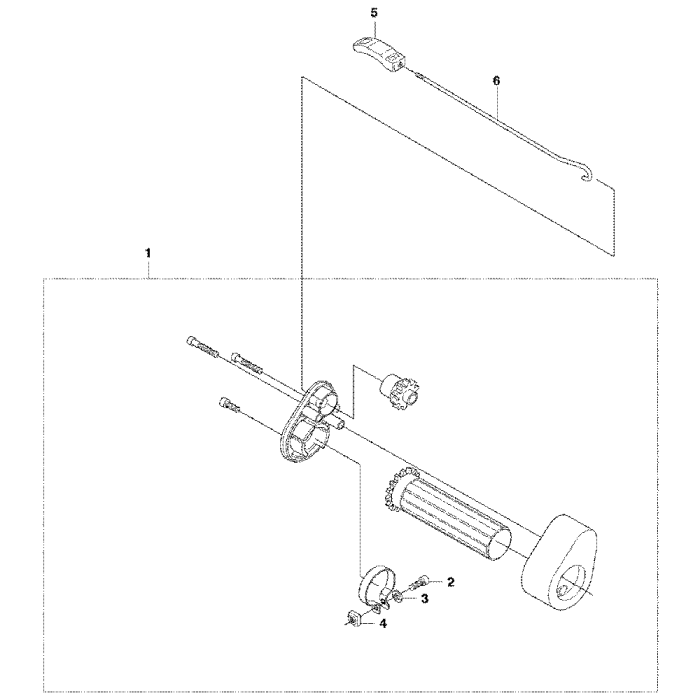 5
6
1
2
3
4