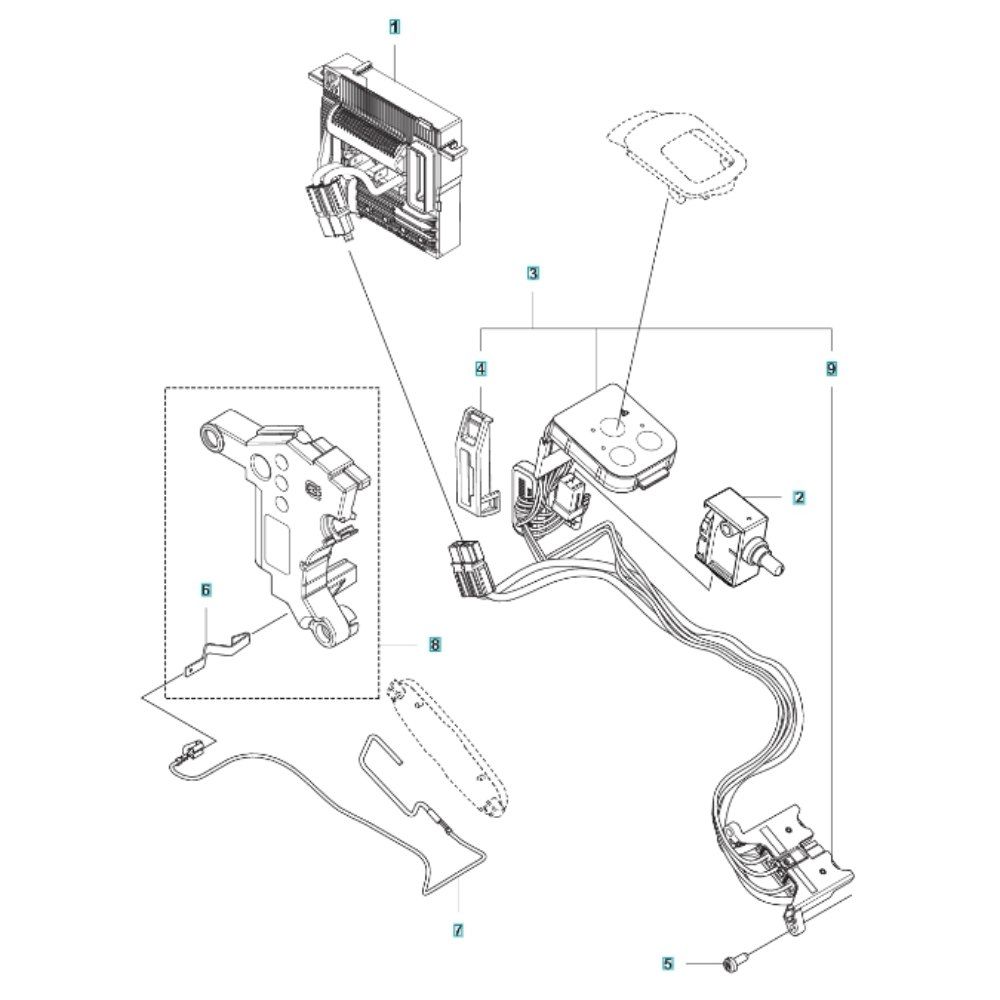 1
3
4
9
2
6
8
7
5