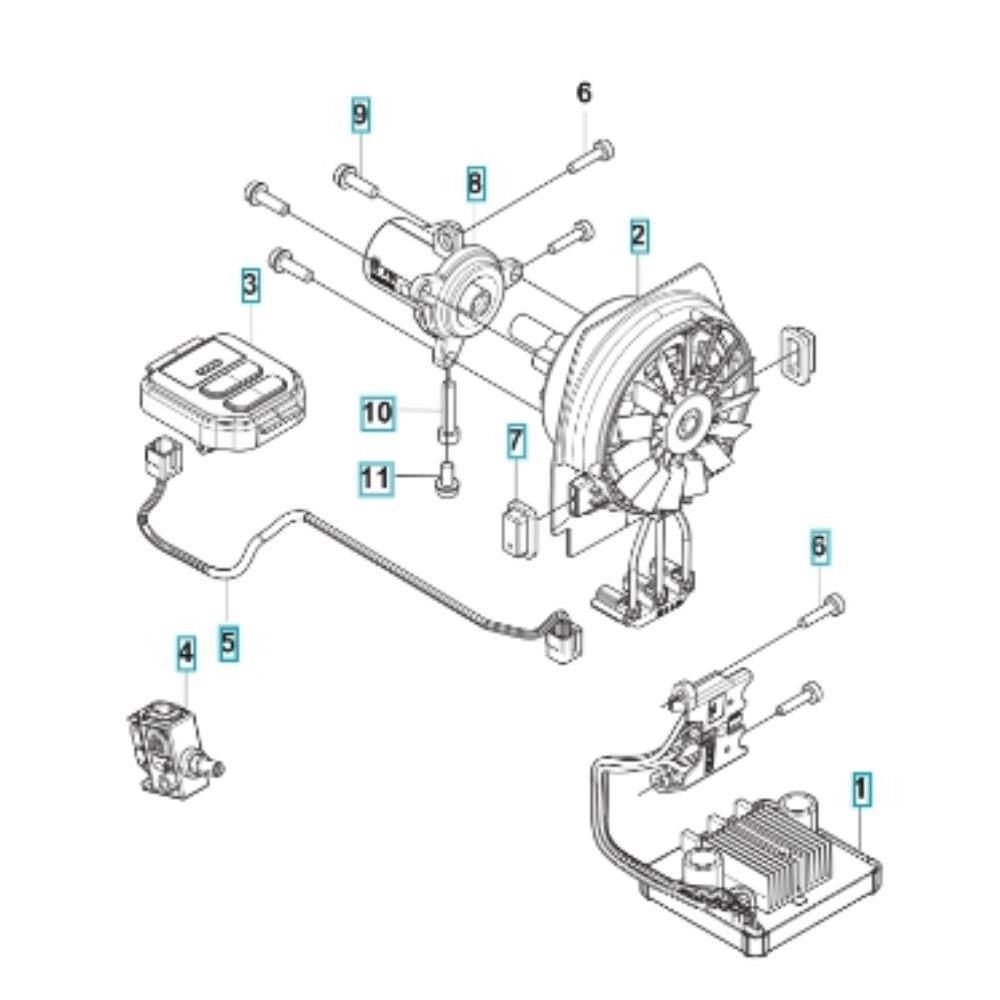 9
6
8
2
3
10
7
11
6
5
4
1